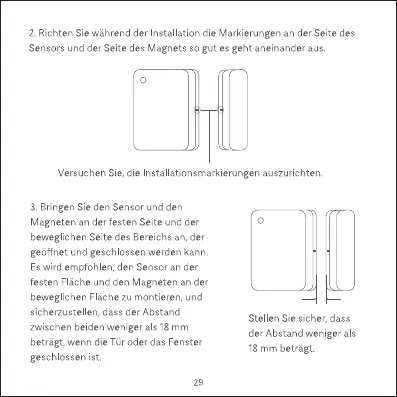 2. Richten Sie während der Installation die Markierungen an der Seite des Sensors und der Seite des Magnets so gut es geht aneinander aus.

Versuchen Sie, die Installationsmarkierungen auszurichten.

3. Bringen Sie den Sensor und den Magneten an der festen Seite und der beweglichen Seite des Bereichs an, der geöffnet und geschlossen werden kann. Es wird empfohlen, den Sensor an der festen Fläche und den Magneten an der beweglichen Fläche zu montieren, und sicherzustellen, dass der Abstand zwischen beiden weniger als 18 mm beträgt, wenn die Tür oder das Fenster geschlossen ist.

Stellen Sie sicher, dass der Abstand weniger als 18 mm beträgt.

29