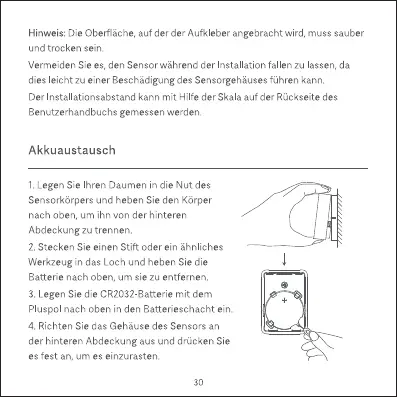 Hinweis: Die Oberfläche, auf der der Aufkleber angebracht wird, muss sauber und trocken sein.

Vermeiden Sie es, den Sensor während der Installation fallen zu lassen, da dies leicht zu einer Beschädigung des Sensorgehäuses führen kann.

Der Installationsabstand kann mit Hilfe der Skala auf der Rückseite des Benutzerhandbuchs gemessen werden.

Akkuaustausch

1. Legen Sie Ihren Daumen in die Nut des Sensorkörpers und heben Sie den Körper nach oben, um ihn von der hinteren Abdeckung zu trennen.

2. Stecken Sie einen Stift oder ein ähnliches Werkzeug in das Loch und heben Sie die Batterie nach oben, um sie zu entfernen.

3. Legen Sie die CR2032-Batterie mit dem Pluspol nach oben in den Batterieschacht ein.

4. Richten Sie das Gehäuse des Sensors an der hinteren Abdeckung aus und drücken Sie es fest an, um es einzurasten.

+

30