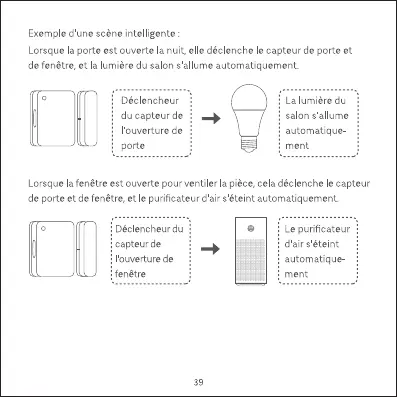 Exemple d'une scène intelligente :

Lorsque la porte est ouverte la nuit, elle déclenche le capteur de porte et de fenêtre, et la lumière du salon s'allume automatiquement.

Déclencheur du capteur de l'ouverture de porte

La lumière du salon s'allume automatiquement

Lorsque la fenêtre est ouverte pour ventiler la pièce, cela déclenche le capteur de porte et de fenêtre, et le purificateur d'air s'éteint automatiquement.

Déclencheur du capteur de l'ouverture de fenêtre

Le purificateur d'air s'éteint automatiquement

39