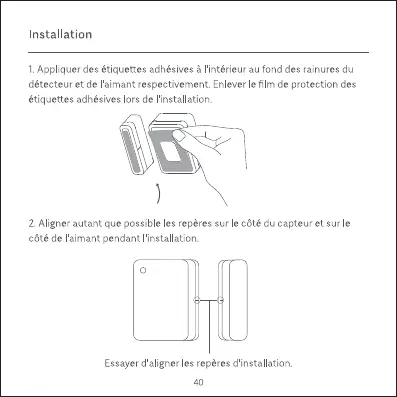 Installation

1. Appliquer des étiquettes adhésives à l'intérieur au fond des rainures du détecteur et de l'aimant respectivement. Enlever le film de protection des étiquettes adhésives lors de l'installation.

2. Aligner autant que possible les repères sur le côté du capteur et sur le côté de l'aimant pendant l'installation.

Essayer d'aligner les repères d'installation.

40