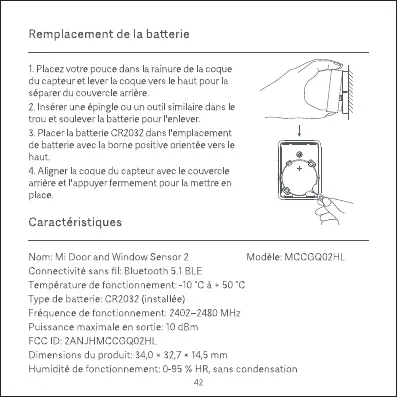 Remplacement de la batterie

1. Placez votre pouce dans la rainure de la coque du capteur et lever la coque vers le haut pour la séparer du couvercle arrière.

2. Insérer une épingle ou un outil similaire dans le trou et soulever la batterie pour l'enlever.

3. Placer la batterie CR2032 dans l'emplacement de batterie avec la borne positive orientée vers le haut.

4. Aligner la coque du capteur avec le couvercle arrière et l'appuyer fermement pour la mettre en place.

+

Caractéristiques

Nom: Mi Door and Window Sensor 2

Modèle: MCCGQ02HL

Connectivité sans fil: Bluetooth 5.1 BLE

Température de fonctionnement: -10 °C à + 50 °C

Type de batterie: CR2032 (installée)

Fréquence de fonctionnement: 2402–2480 MHz

Puissance maximale en sortie: 10 dBm

FCC ID: 2ANJHMCCGQ02HL

Dimensions du produit: 34,0 × 32,7 × 14,5 mm

Humidité de fonctionnement: 0-95 % HR, sans condensation

42