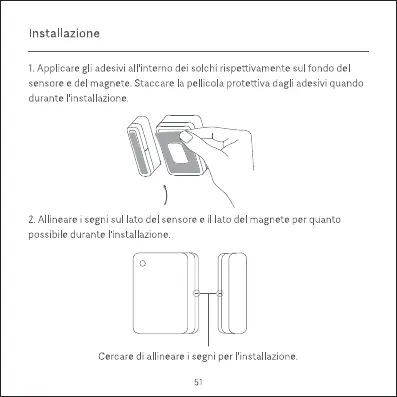 Installazione

1. Applicare gli adesivi all'interno dei solchi rispettivamente sul fondo del sensore e del magnete. Staccare la pellicola protettiva dagli adesivi quando durante l'installazione.

2. Allineare i segni sul lato del sensore e il lato del magnete per quanto possibile durante l'installazione.

Cercare di allineare i segni per l'installazione.

51