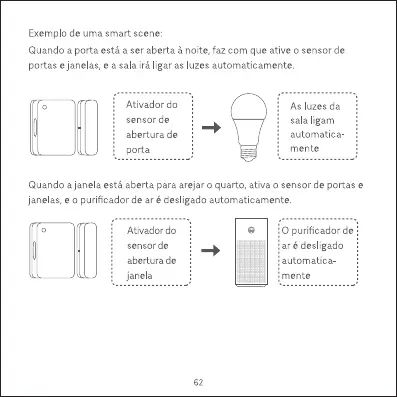 Exemplo de uma smart scene:

Quando a porta está a ser aberta à noite, faz com que ative o sensor de portas e janelas, e a sala irá ligar as luzes automaticamente.

Ativador do sensor de abertura de porta

As luzes da sala ligam automaticamente

Quando a janela está aberta para arejar o quarto, ativa o sensor de portas e janelas, e o purificador de ar é desligado automaticamente.

Ativador do sensor de abertura de janela

O purificador de ar é desligado automaticamente

62