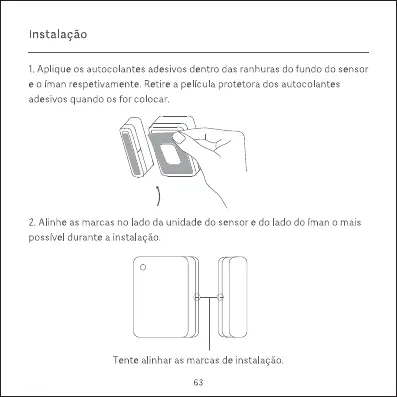 Instalação

1. Aplique os autocolantes adesivos dentro das ranhuras do fundo do sensor e o íman respetivamente. Retire a película protetora dos autocolantes adesivos quando os for colocar.

2. Alinhe as marcas no lado da unidade do sensor e do lado do íman o mais possível durante a instalação.

Tente alinhar as marcas de instalação.

63