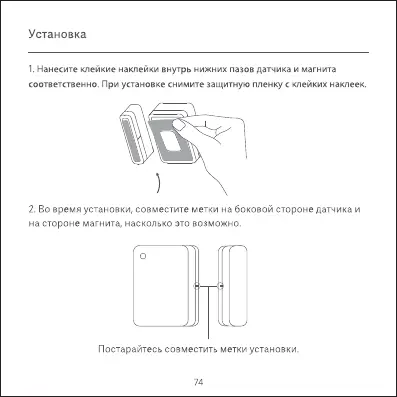 Установка

1. Нанесите клейкие наклейки внутрь нижних пазов датчика и магнита соответственно. При установке снимите защитную пленку с клейких наклеек.

2. Во время установки, совместите метки на боковой стороне датчика и на стороне магнита, насколько это возможно.

Постарайтесь совместить метки установки.

74