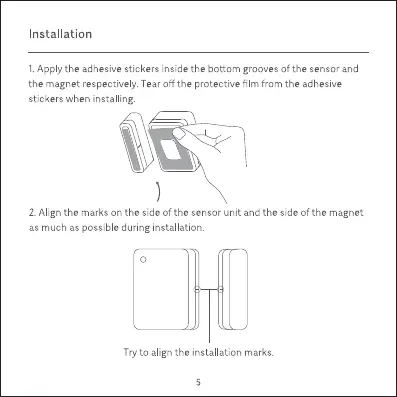 Installation

1. Apply the adhesive stickers inside the bottom grooves of the sensor and the magnet respectively. Tear off the protective film from the adhesive stickers when installing.

2. Align the marks on the side of the sensor unit and the side of the magnet as much as possible during installation.

Try to align the installation marks.

5