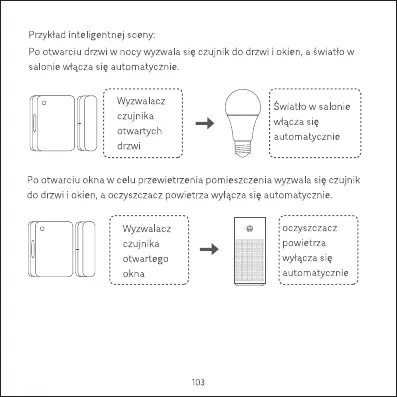 Przykład inteligentnej sceny:
Po otwarciu drzwi w nocy wyzwala się czujnik do drzwi i okien, a światło w salonie włącza się automatycznie.

Wyzwalacz czujnika otwartych drzwi

Światło w salonie włącza się automatycznie

Po otwarciu okna w celu przewietrzenia pomieszczenia wyzwala się czujnik do drzwi i okien, a oczyszczacz powietrza wyłącza się automatycznie.

Wyzwalacz czujnika otwartego okna

oczyszczacz powietrza wyłącza się automatycznie

103