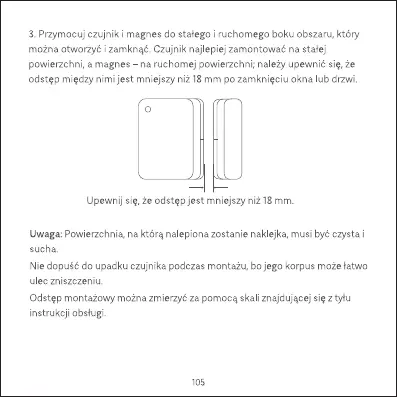 3. Przymocuj czujnik i magnes do stałego i ruchomego boku obszaru, który można otworzyć i zamknąć. Czujnik najlepiej zamontować na stałej powierzchni, a magnes – na ruchomej powierzchni; należy upewnić się, że odstęp między nimi jest mniejszy niż 18 mm po zamknięciu okna lub drzwi.

Upewnij się, że odstęp jest mniejszy niż 18 mm.

Uwaga: Powierzchnia, na którą nalepiona zostanie naklejka, musi być czysta i sucha.

Nie dopuść do upadku czujnika podczas montażu, bo jego korpus może łatwo ulec zniszczeniu.

Odstęp montażowy można zmierzyć za pomocą skali znajdującej się z tyłu instrukcji obsługi.

105