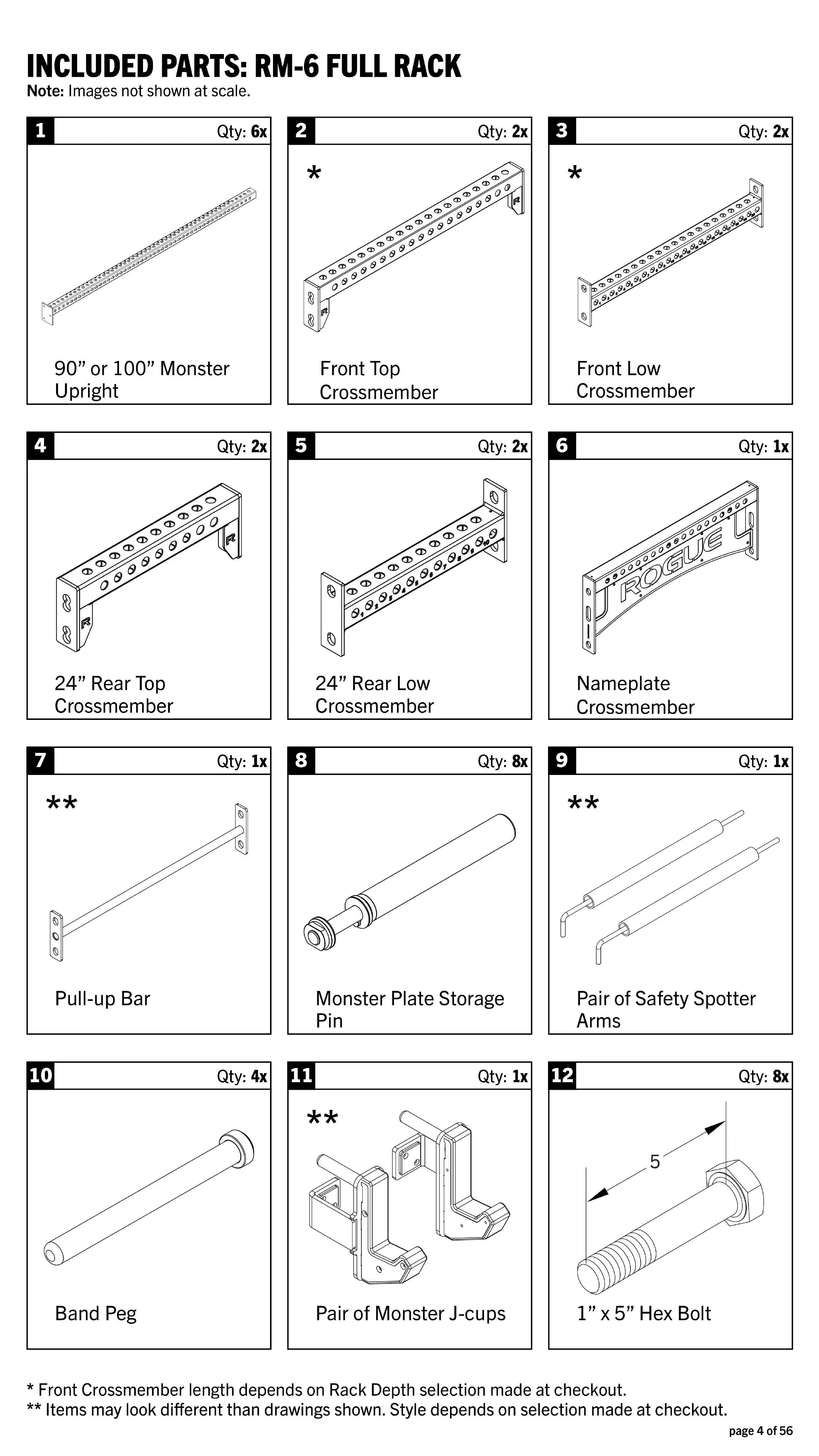 INCLUDED PARTS: RM-6 FULL RACK
Note: Images not shown at scale.

1 Qty: 6x
90” or 100” Monster Upright

2 Qty: 2x
*
Front Top Crossmember

3 Qty: 2x
*
Front Low Crossmember

4 Qty: 2x
24” Rear Top Crossmember

5 Qty: 2x
24” Rear Low Crossmember

6 Qty: 1x
ROGUE
Nameplate Crossmember

7 Qty: 1x
**
Pull-up Bar

8 Qty: 8x
Monster Plate Storage Pin

9 Qty: 1x
**
Pair of Safety Spotter Arms

10 Qty: 4x
Band Peg

11 Qty: 1x
**
Pair of Monster J-cups

12 Qty: 8x
5
1” x 5” Hex Bolt

* Front Crossmember length depends on Rack Depth selection made at checkout.
** Items may look different than drawings shown. Style depends on selection made at checkout.

page 4 of 56