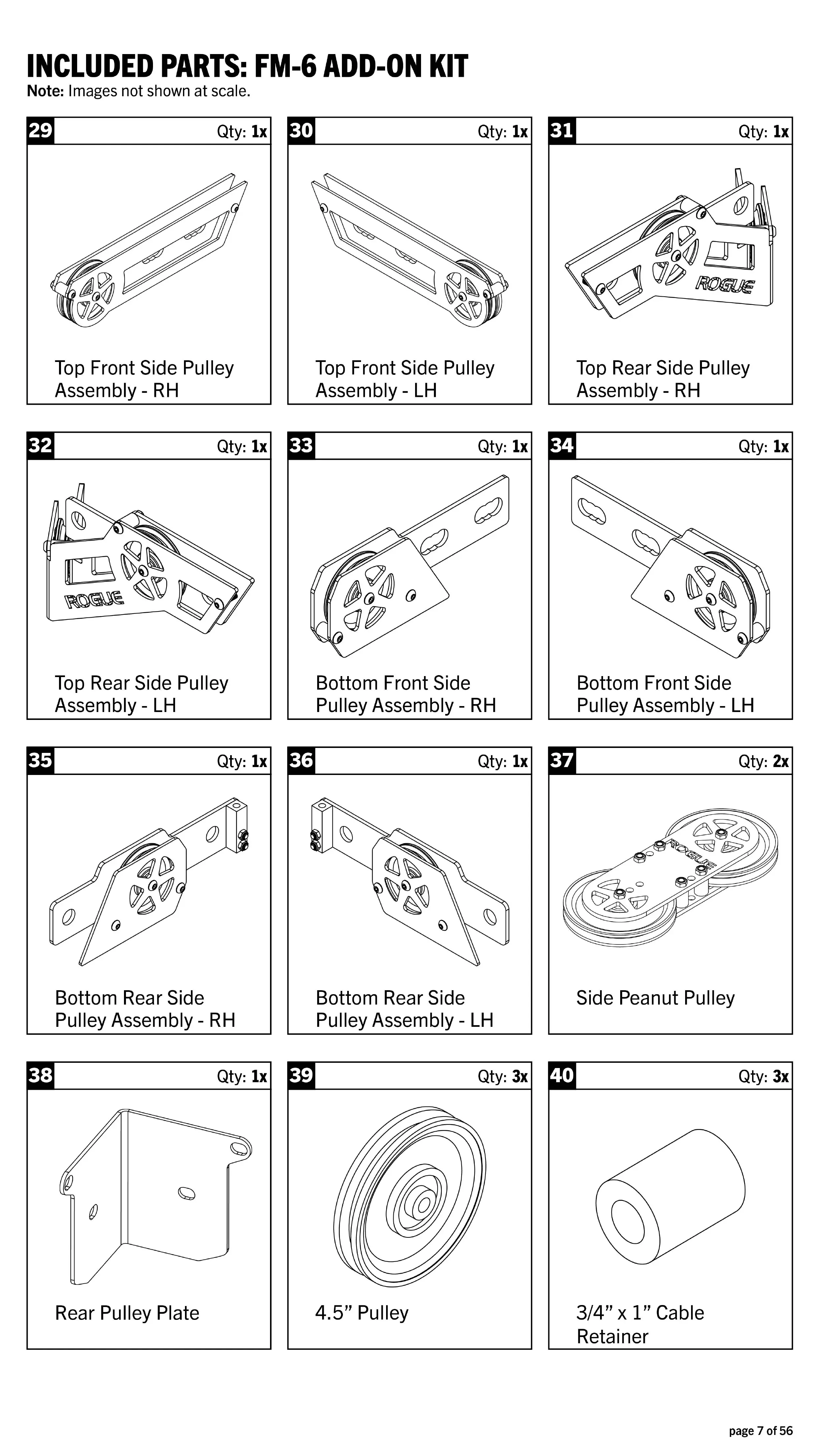 INCLUDED PARTS: FM-6 ADD-ON KIT
Note: Images not shown at scale.

29 Qty: 1x
Top Front Side Pulley Assembly - RH

30 Qty: 1x
Top Front Side Pulley Assembly - LH

31 Qty: 1x
ROGUE
Top Rear Side Pulley Assembly - RH

32 Qty: 1x
ROGUE
Top Rear Side Pulley Assembly - LH

33 Qty: 1x
Bottom Front Side Pulley Assembly - RH

34 Qty: 1x
Bottom Front Side Pulley Assembly - LH

35 Qty: 1x
Bottom Rear Side Pulley Assembly - RH

36 Qty: 1x
Bottom Rear Side Pulley Assembly - LH

37 Qty: 2x
ROGUE
Side Peanut Pulley

38 Qty: 1x
Rear Pulley Plate

39 Qty: 3x
4.5” Pulley

40 Qty: 3x
3/4” x 1” Cable Retainer

page 7 of 56