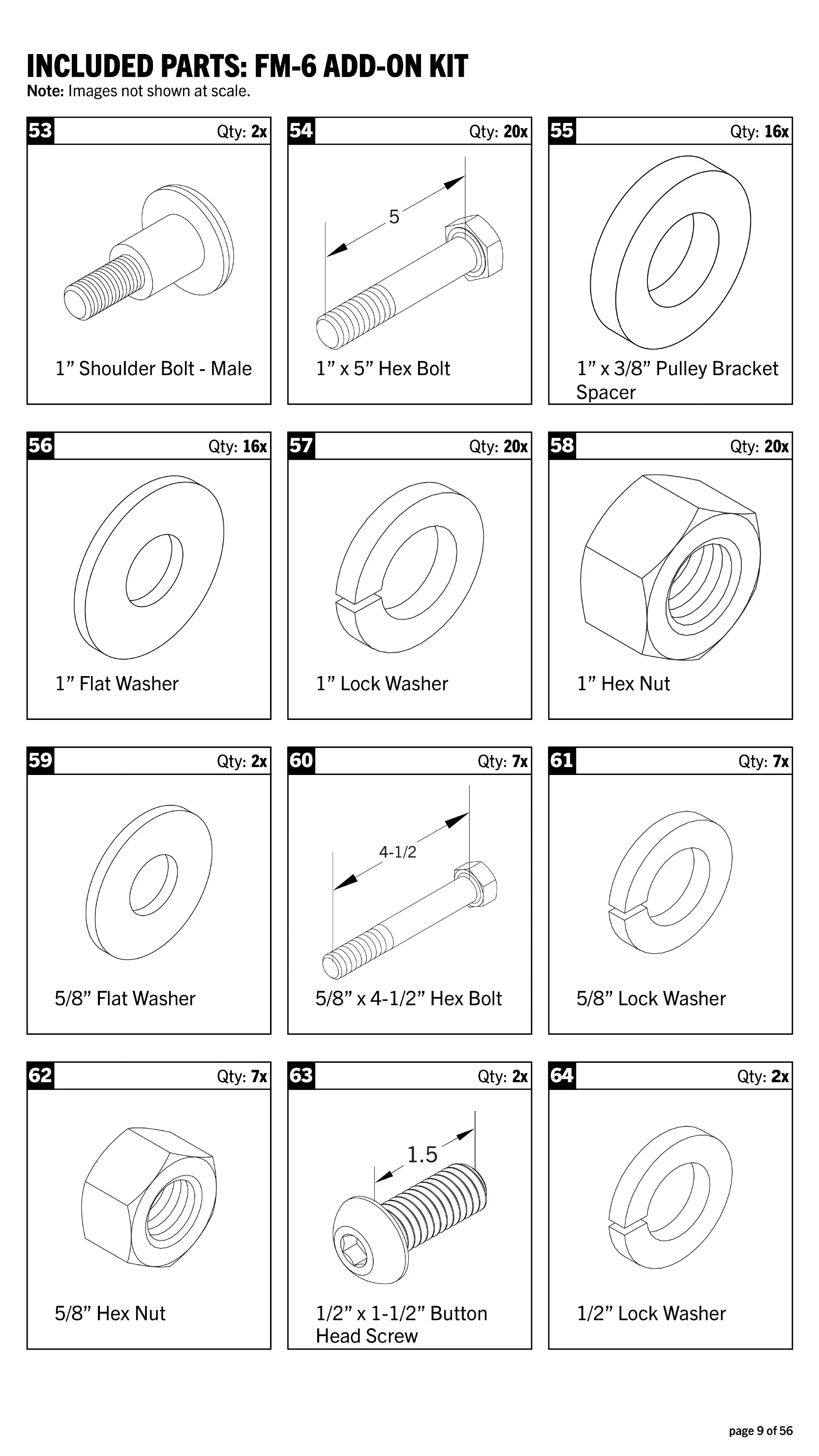 INCLUDED PARTS: FM-6 ADD-ON KIT
Note: Images not shown at scale.

53 Qty: 2x
1” Shoulder Bolt - Male

54 Qty: 20x
5
1” x 5” Hex Bolt

55 Qty: 16x
1” x 3/8” Pulley Bracket Spacer

56 Qty: 16x
1” Flat Washer

57 Qty: 20x
1” Lock Washer

58 Qty: 20x
1” Hex Nut

59 Qty: 2x
5/8” Flat Washer

60 Qty: 7x
4-1/2
5/8” x 4-1/2” Hex Bolt

61 Qty: 7x
5/8” Lock Washer

62 Qty: 7x
5/8” Hex Nut

63 Qty: 2x
1.5
1/2” x 1-1/2” Button Head Screw

64 Qty: 2x
1/2” Lock Washer

page 9 of 56