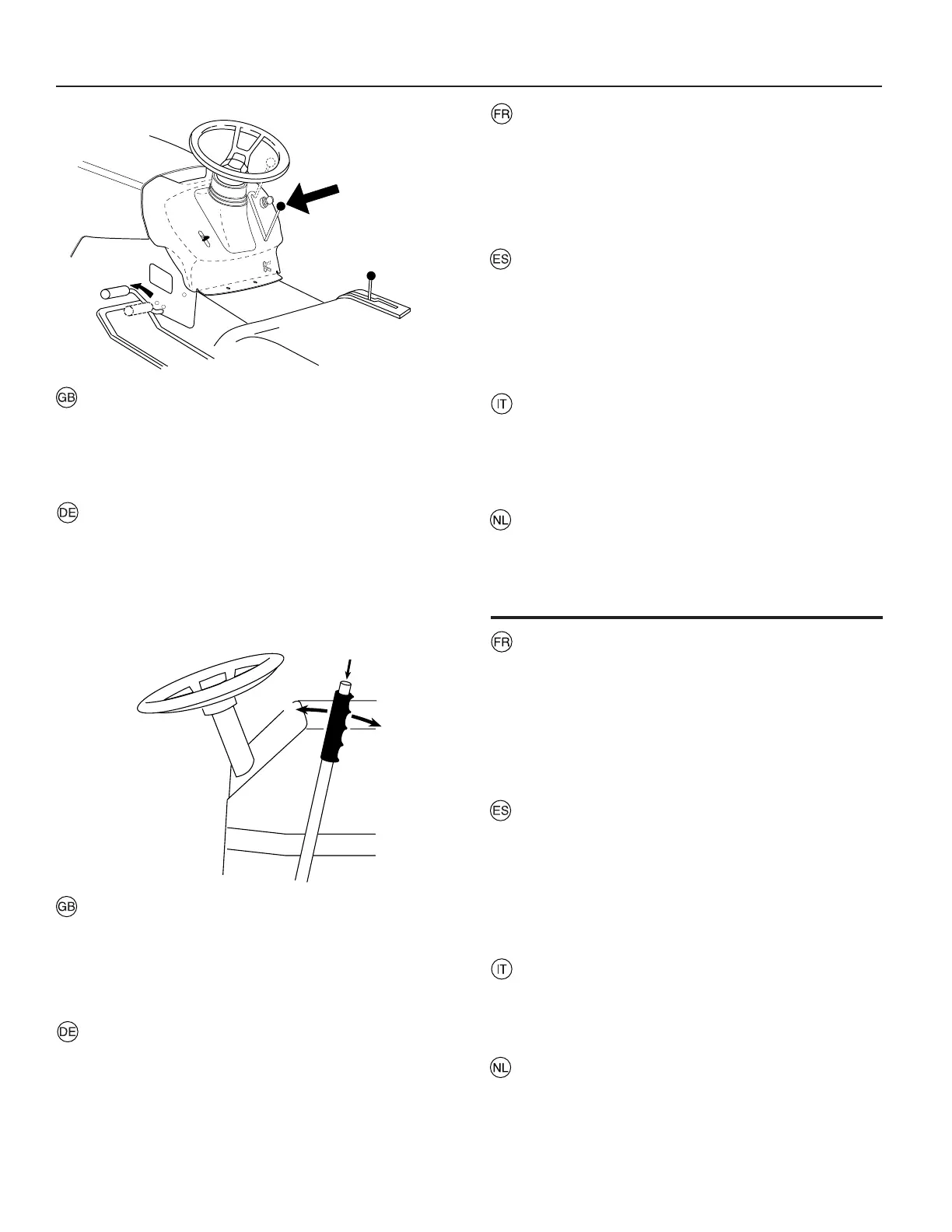 GB

DE

GB

DE

FR

ES

IT

NL

FR

ES

IT

NL