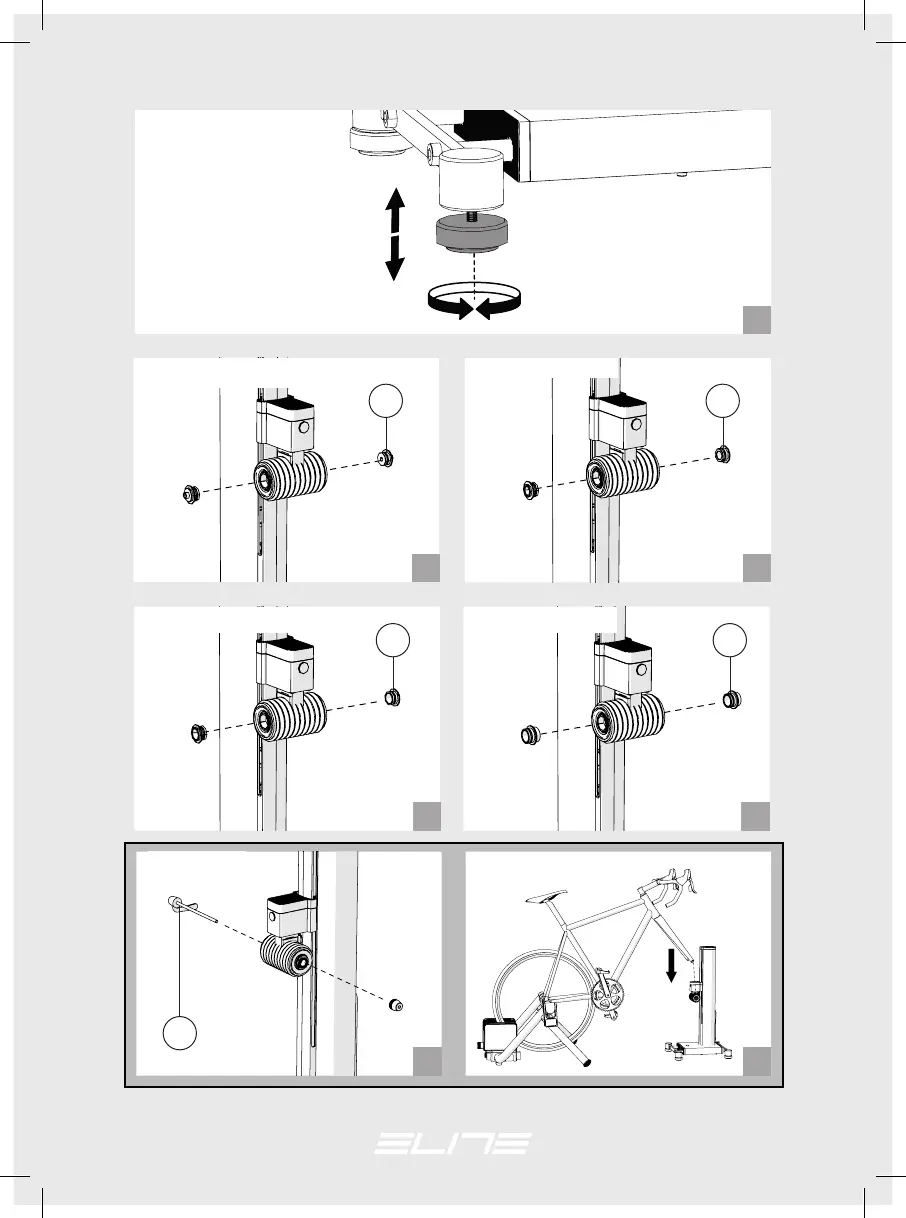 ELITE