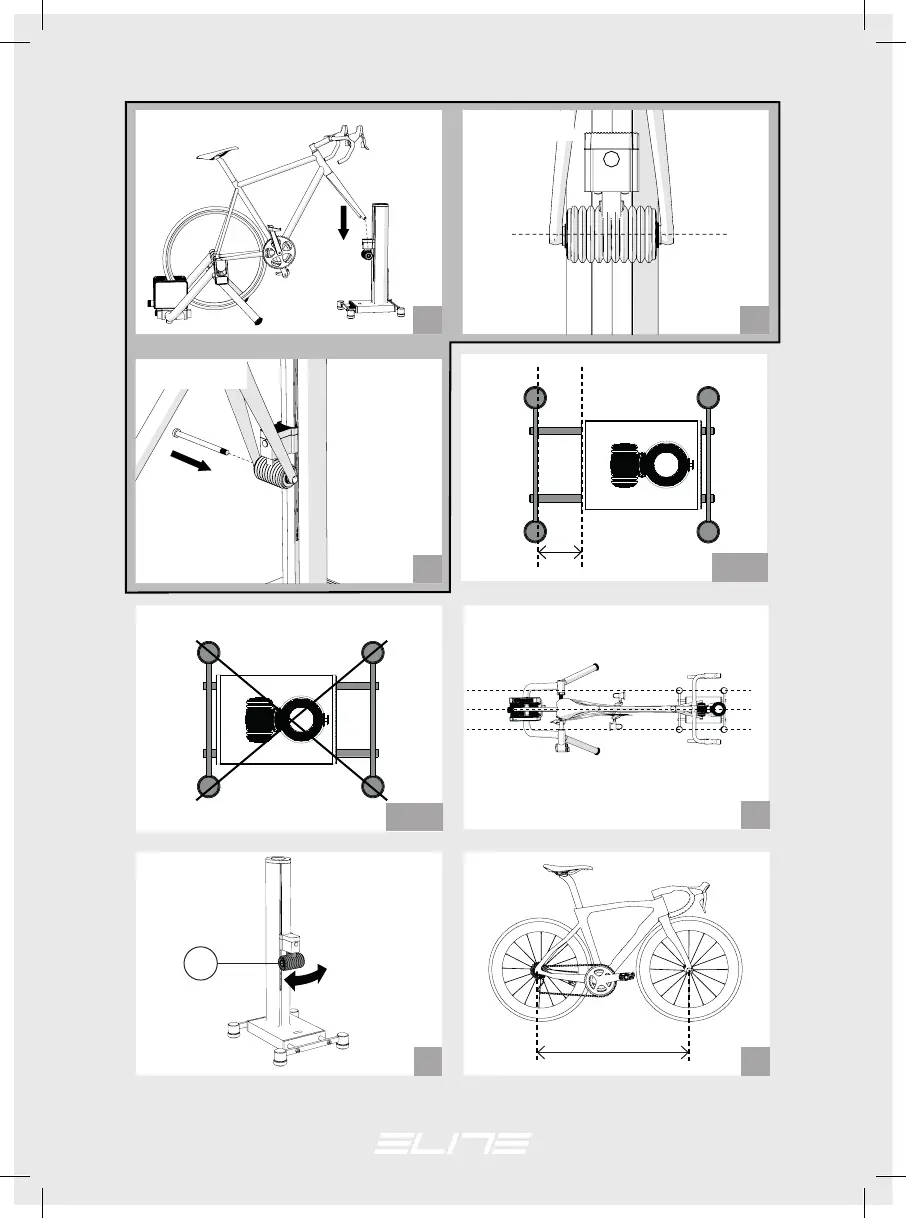 ELITE