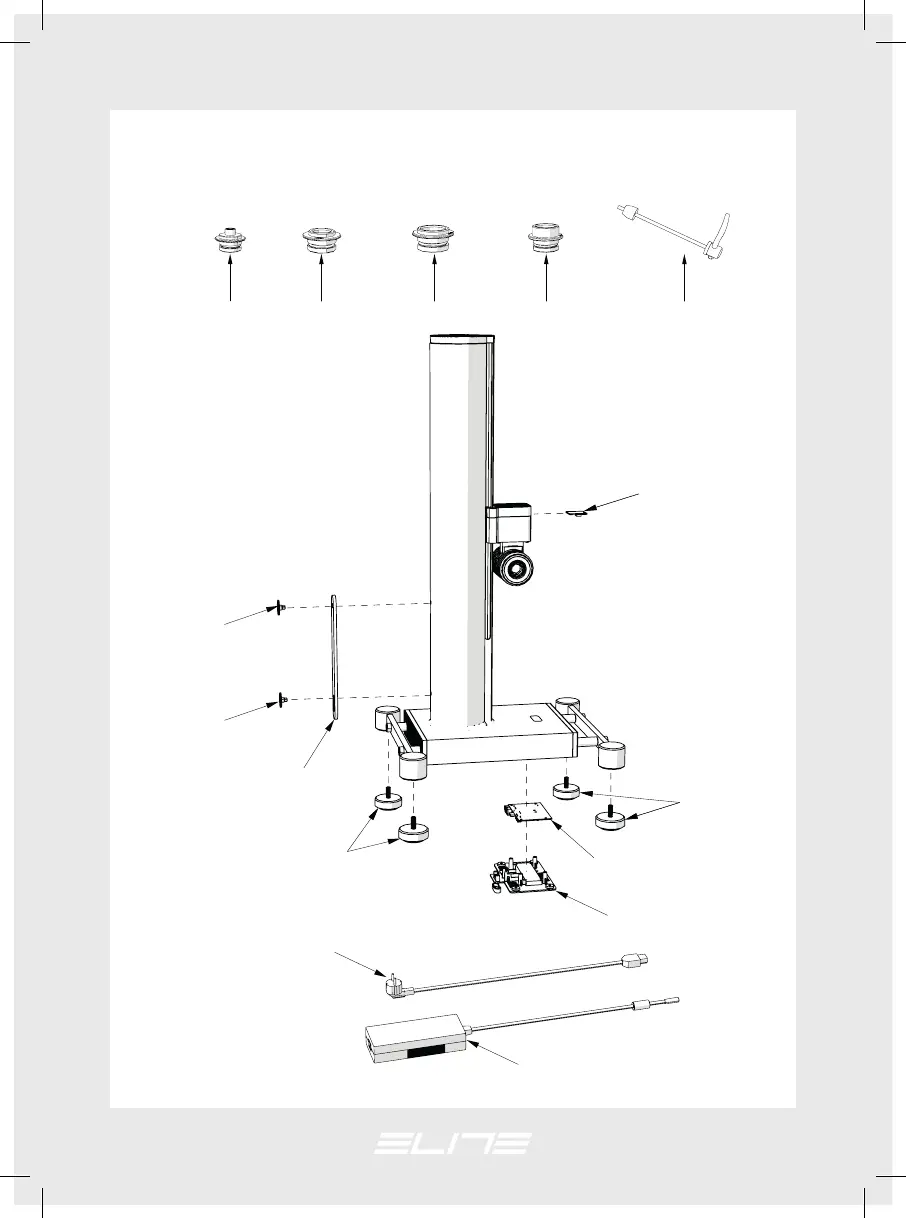 ELITE