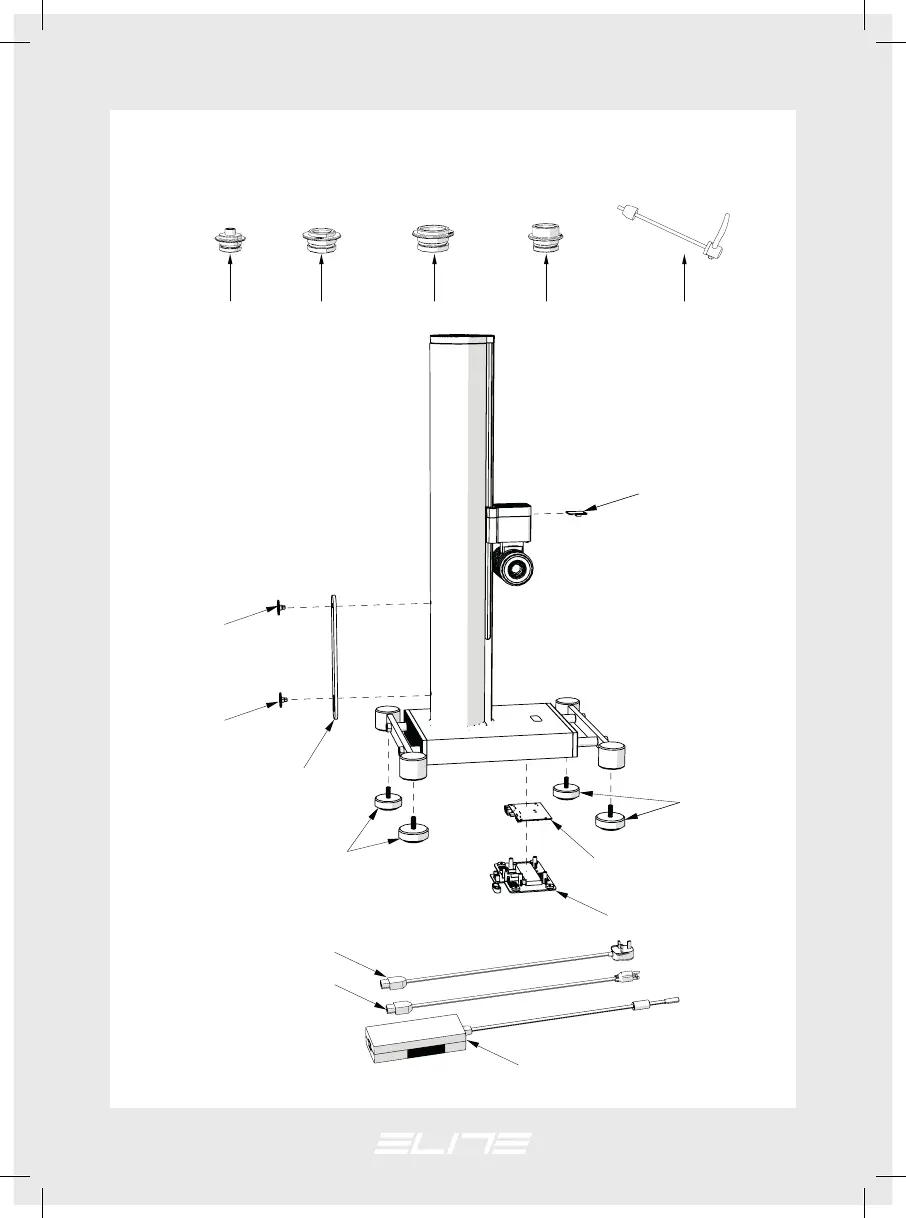 ELITE