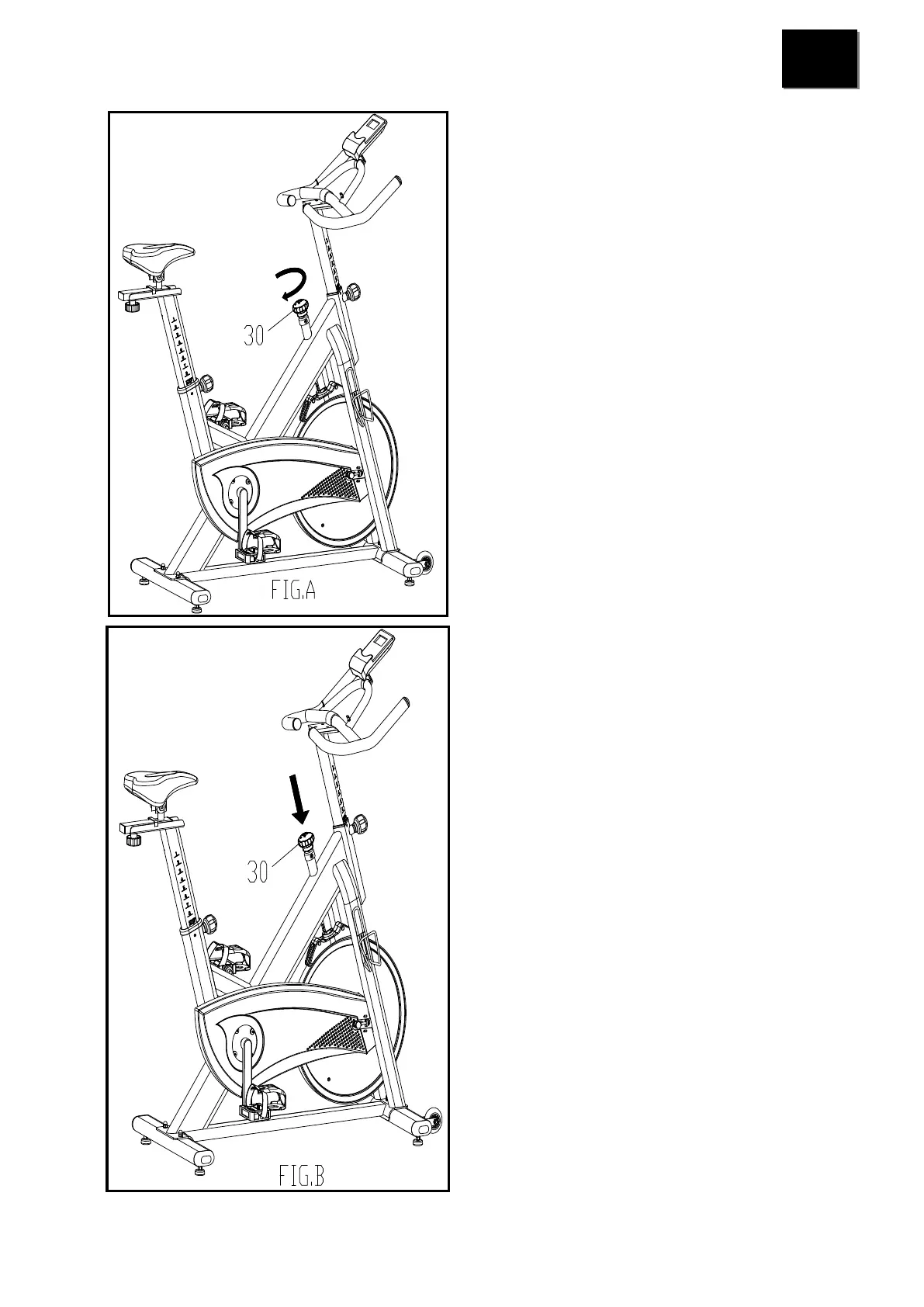 30

FIG.A

30

FIG.B