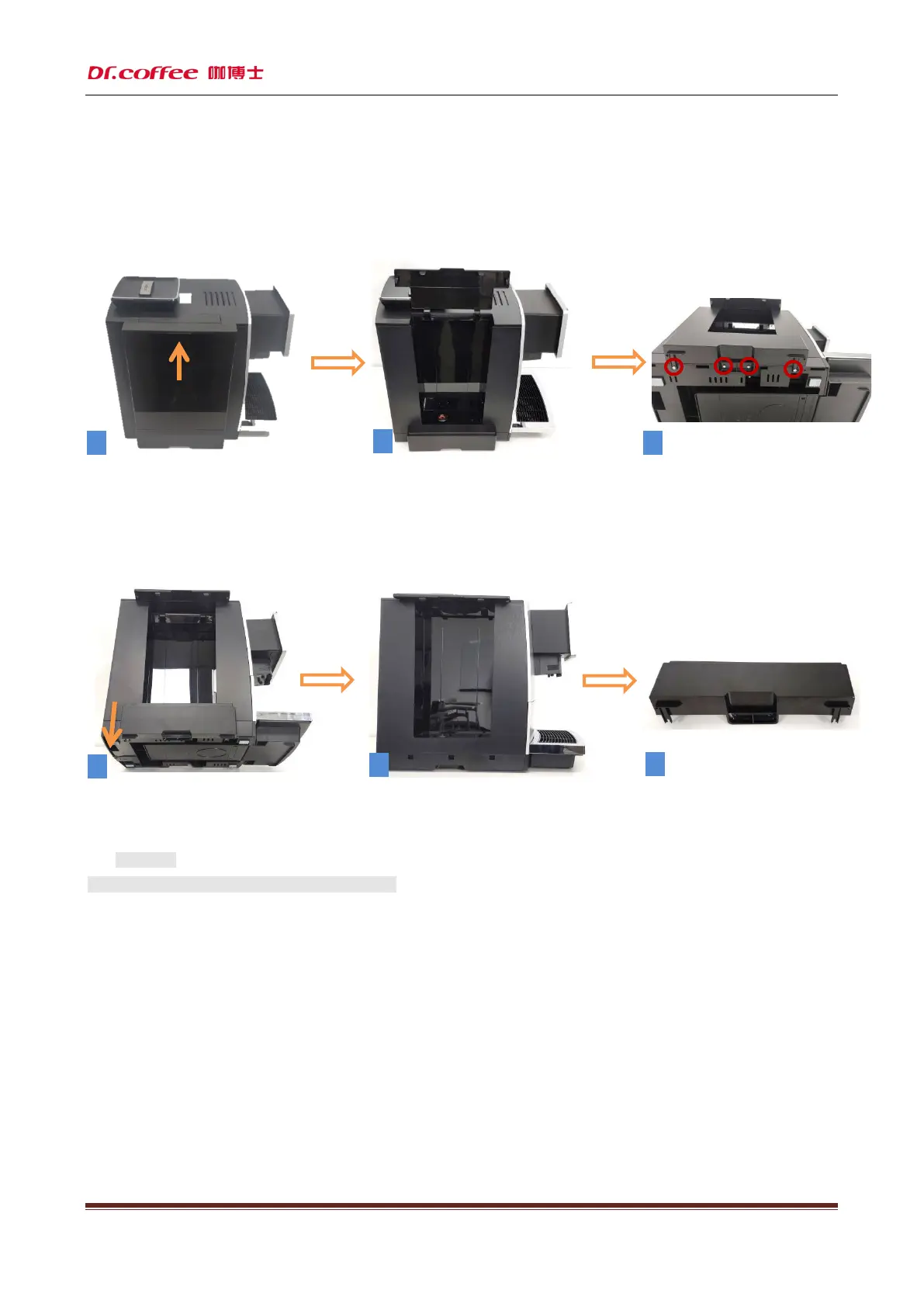 Dr.coffee 咖博士