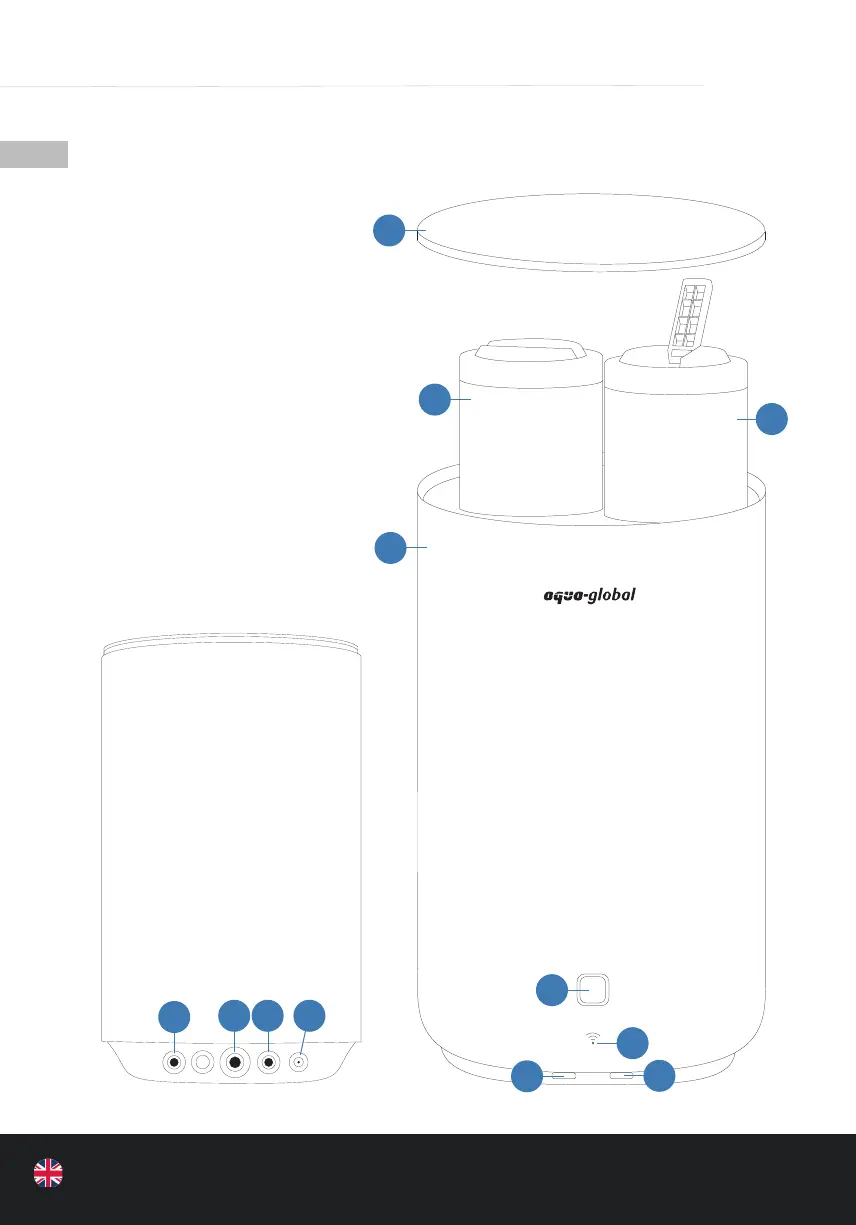 aqua-global