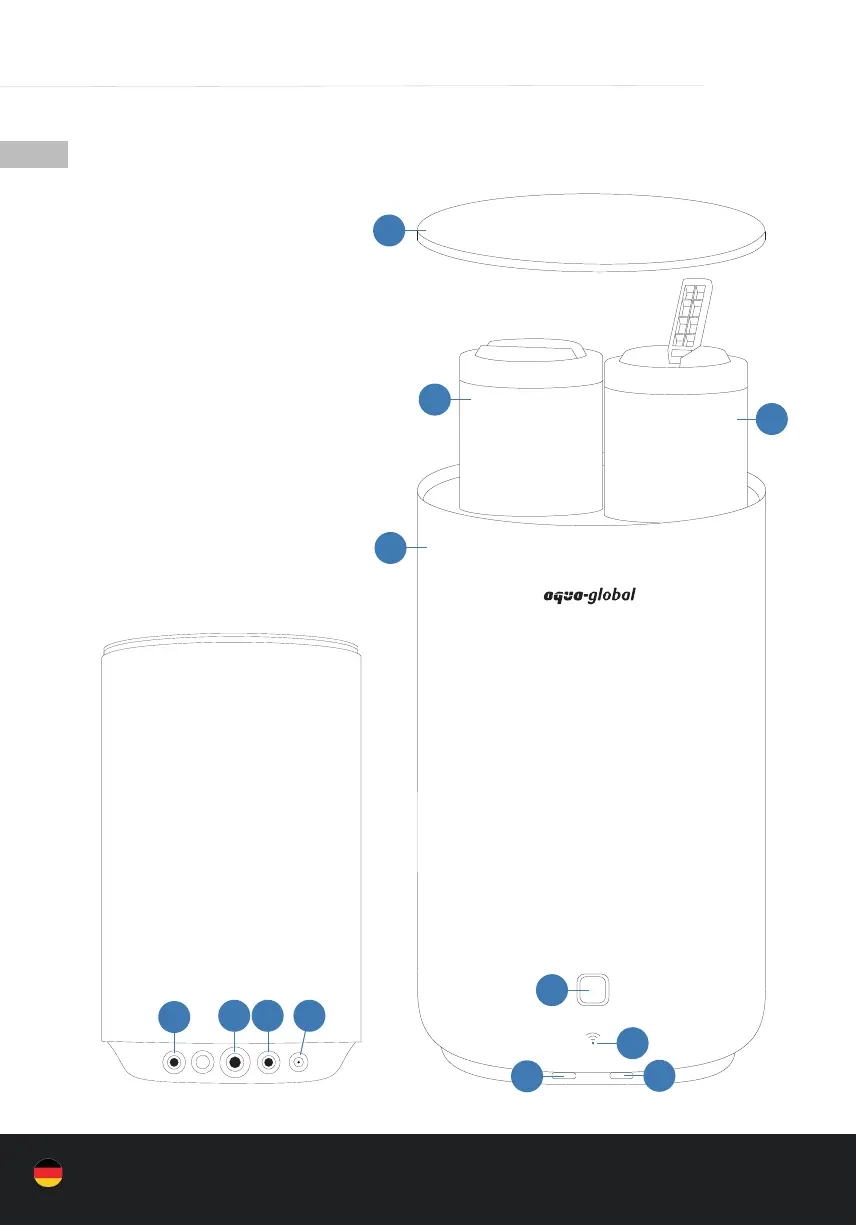 aqua-global