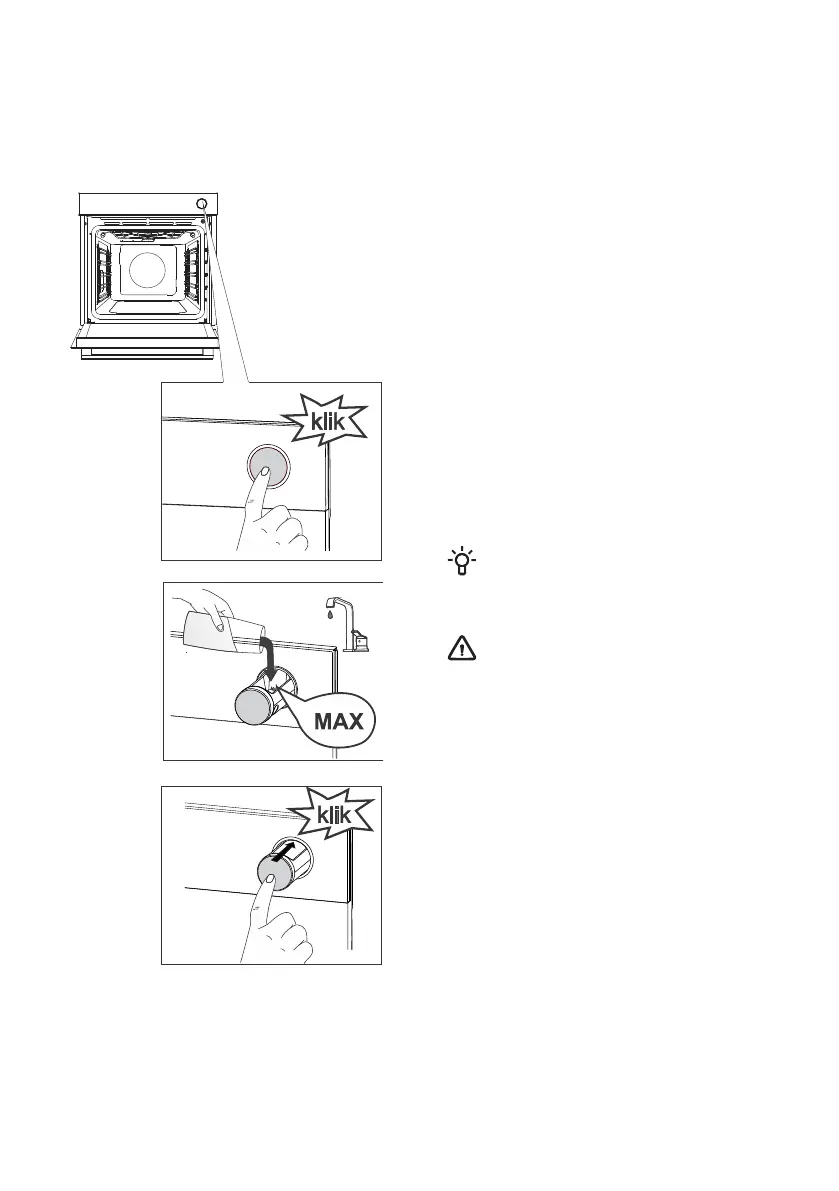 klik

MAX

klik