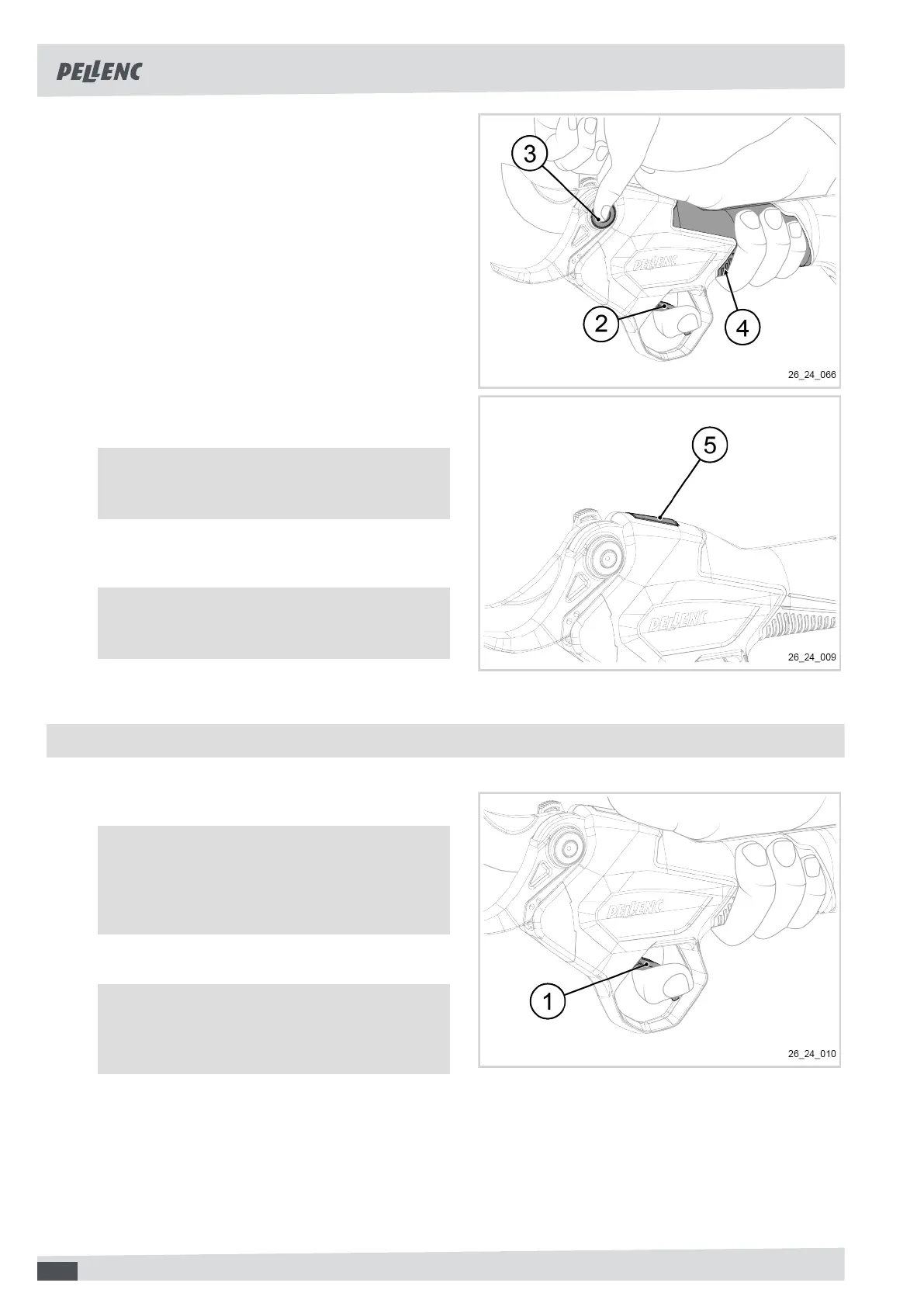 PELLENC

3

PELLENC

2

4

26_24_066

5

PELLENC

26_24_009

PELLENC

1

26_24_010