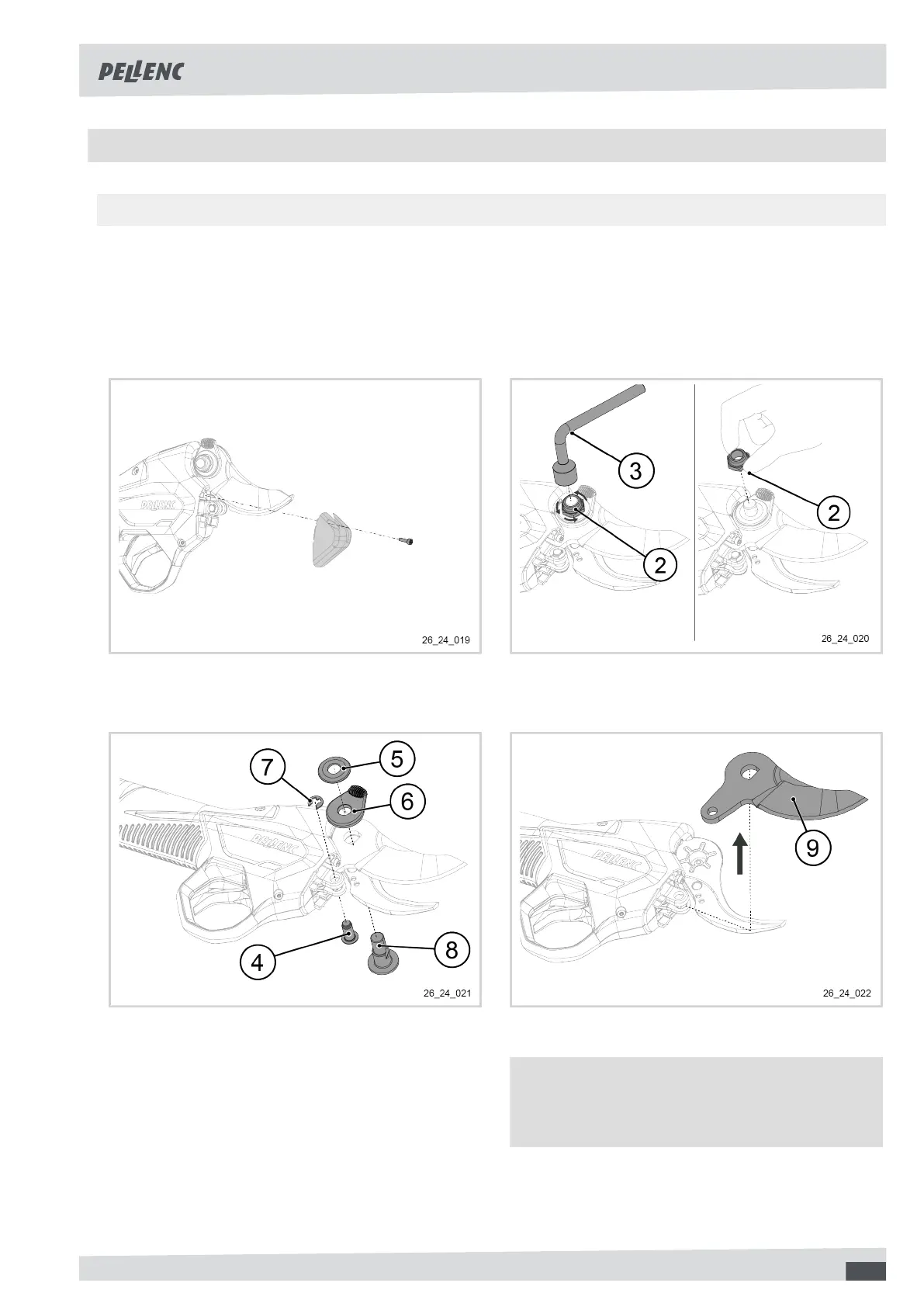 PELLENC

PELLENC

26_24_019

3

2

2

26_24_020

7

5

6

PELLENC

4

8

26_24_021

PELLENC

9

26_24_022