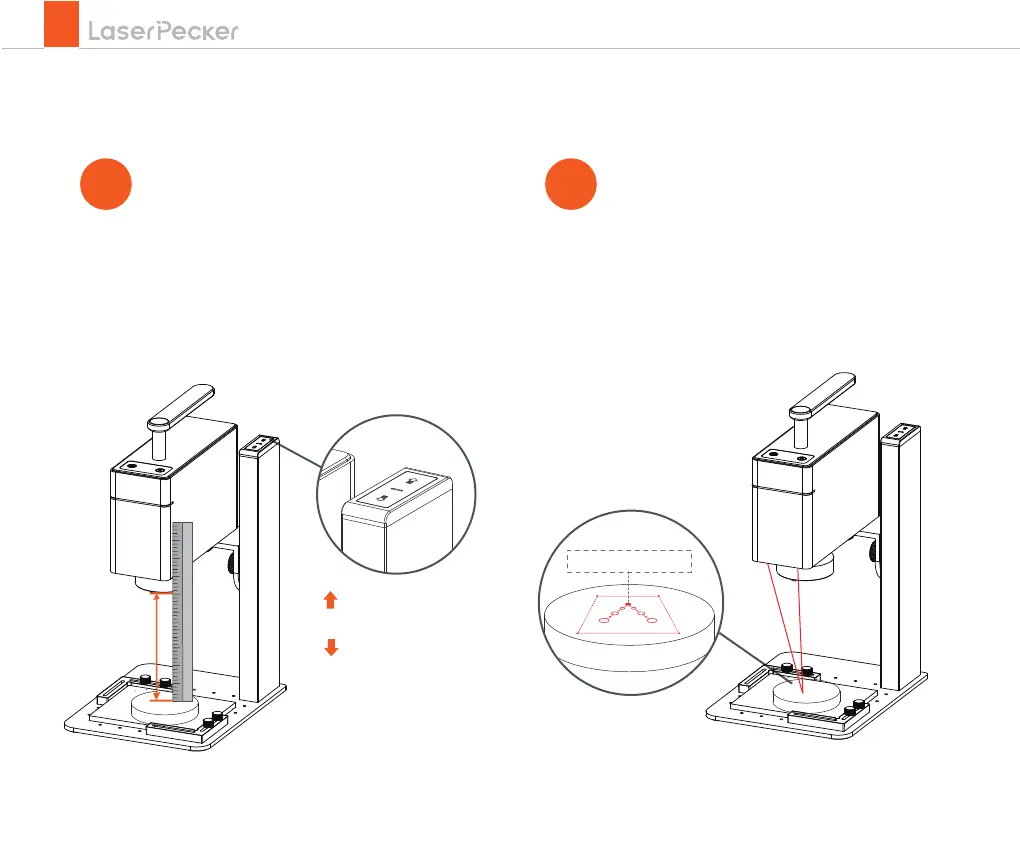 LaserPecker