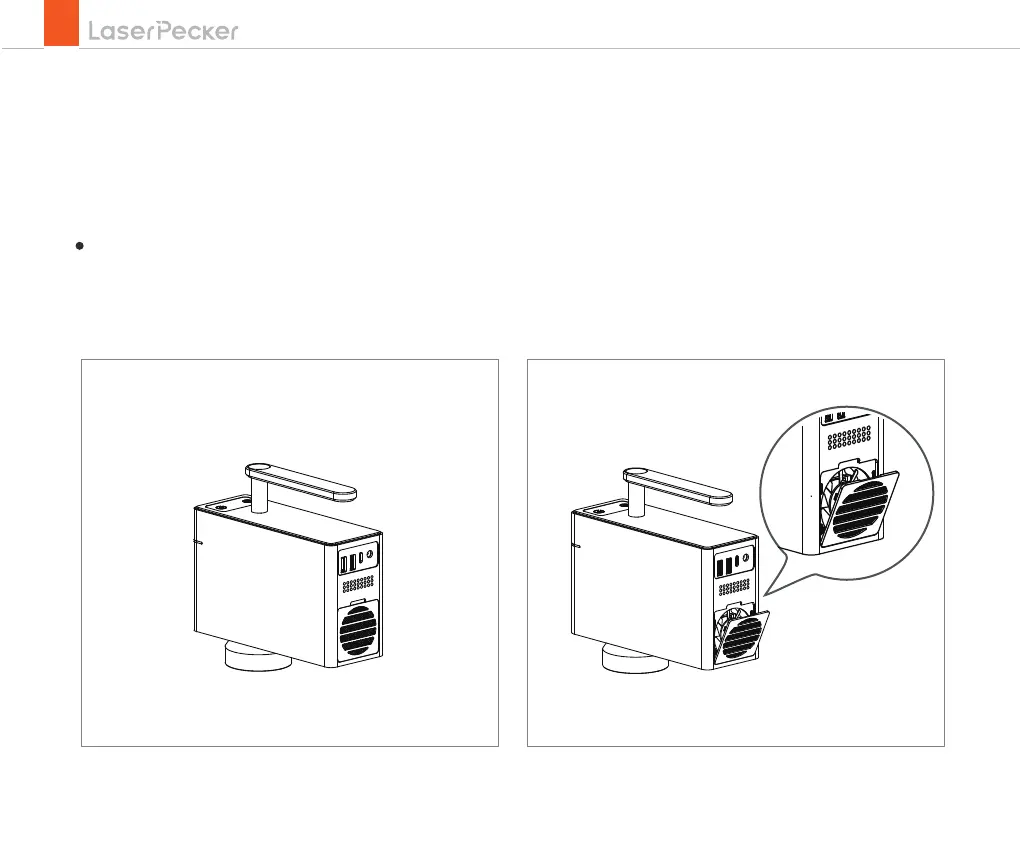 LaserPecker