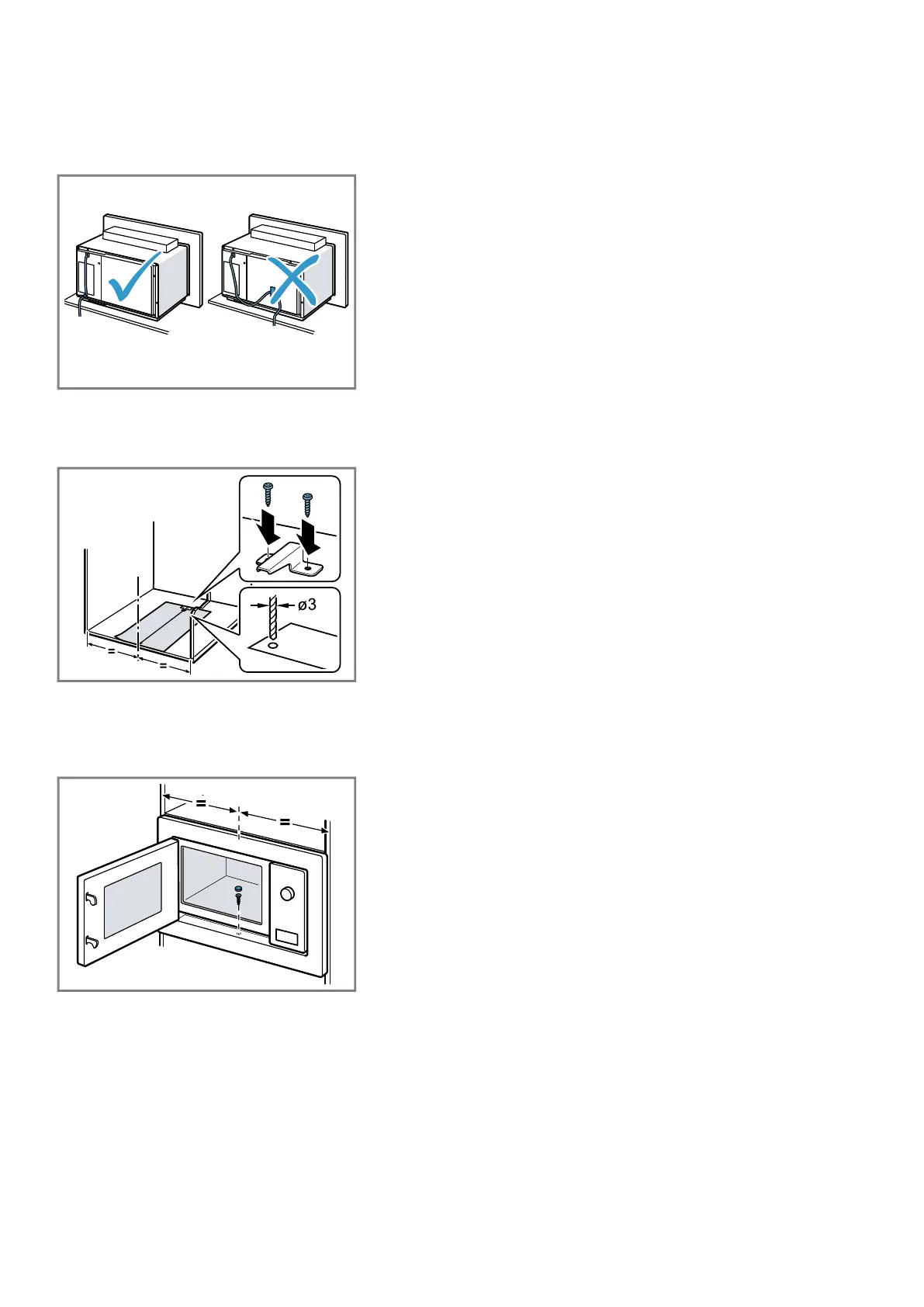 =
=
ø3

=
=