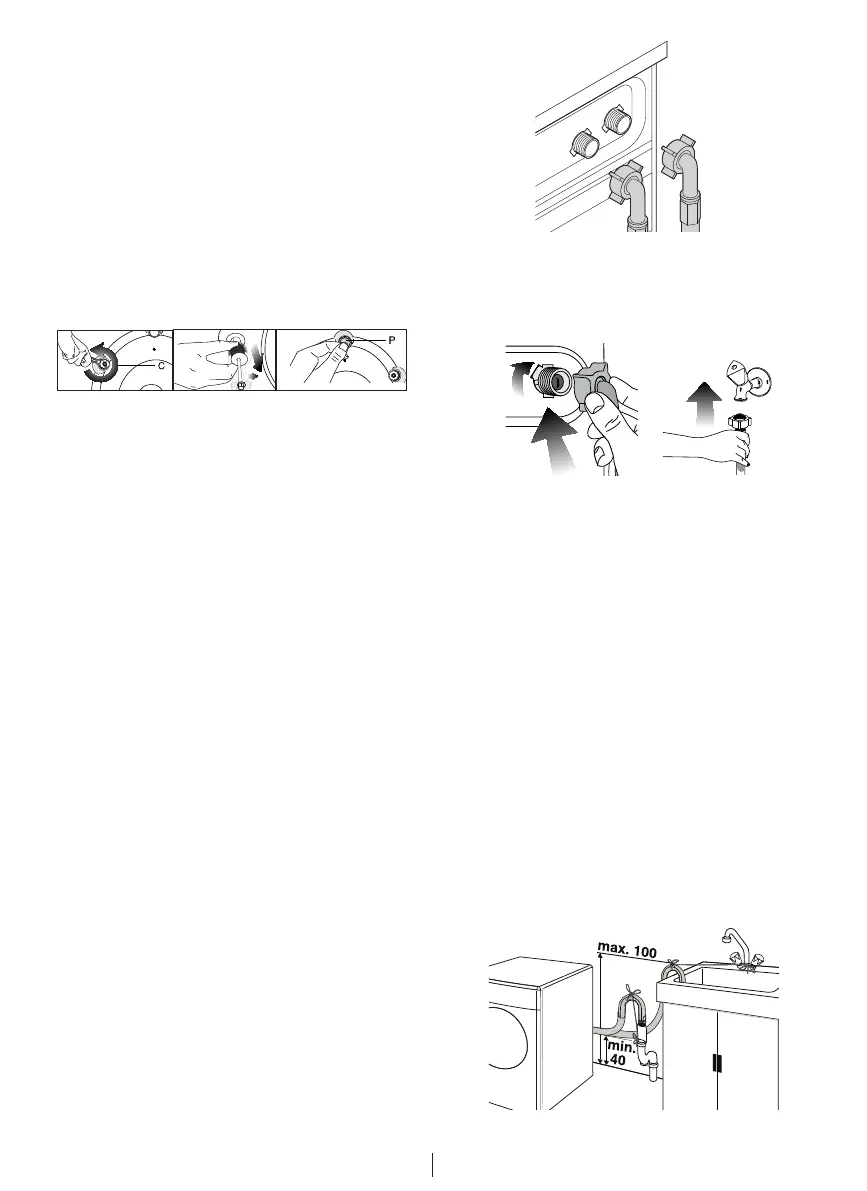 C

P

max. 100

min. 40