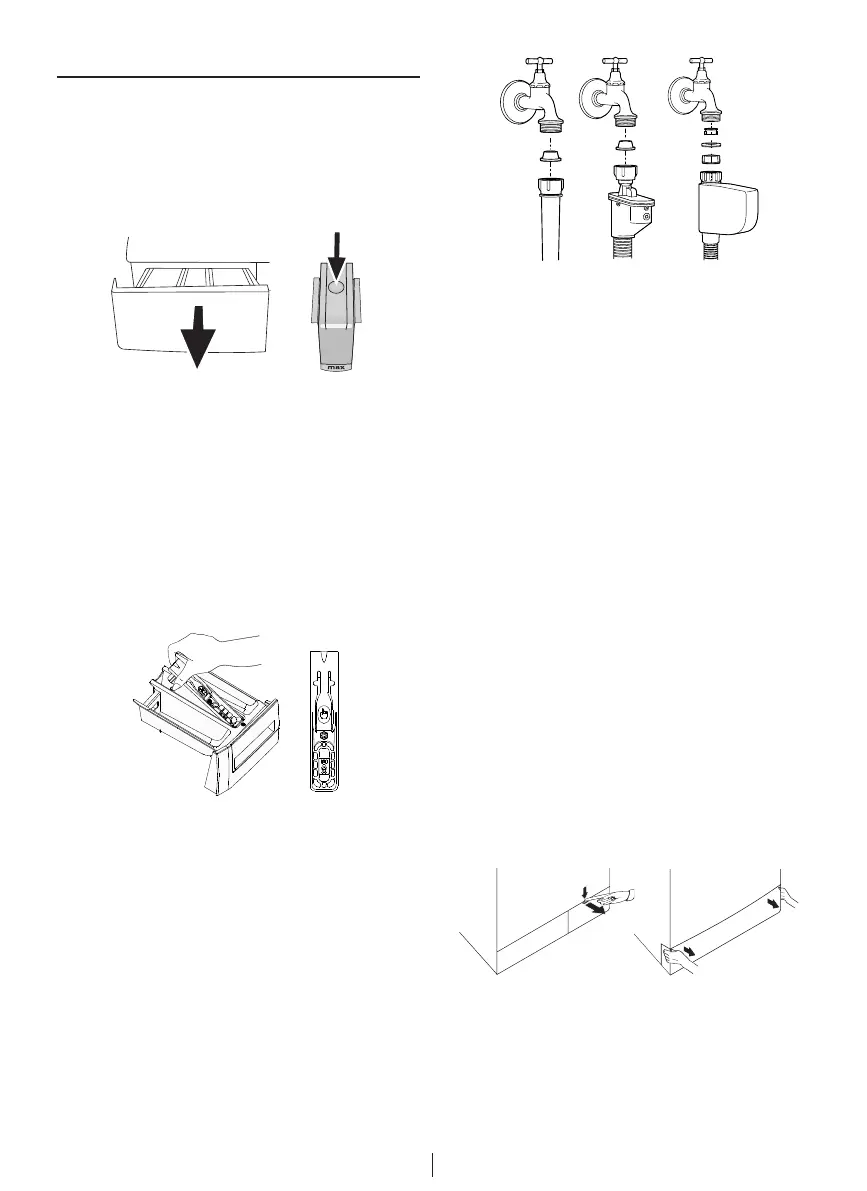 max