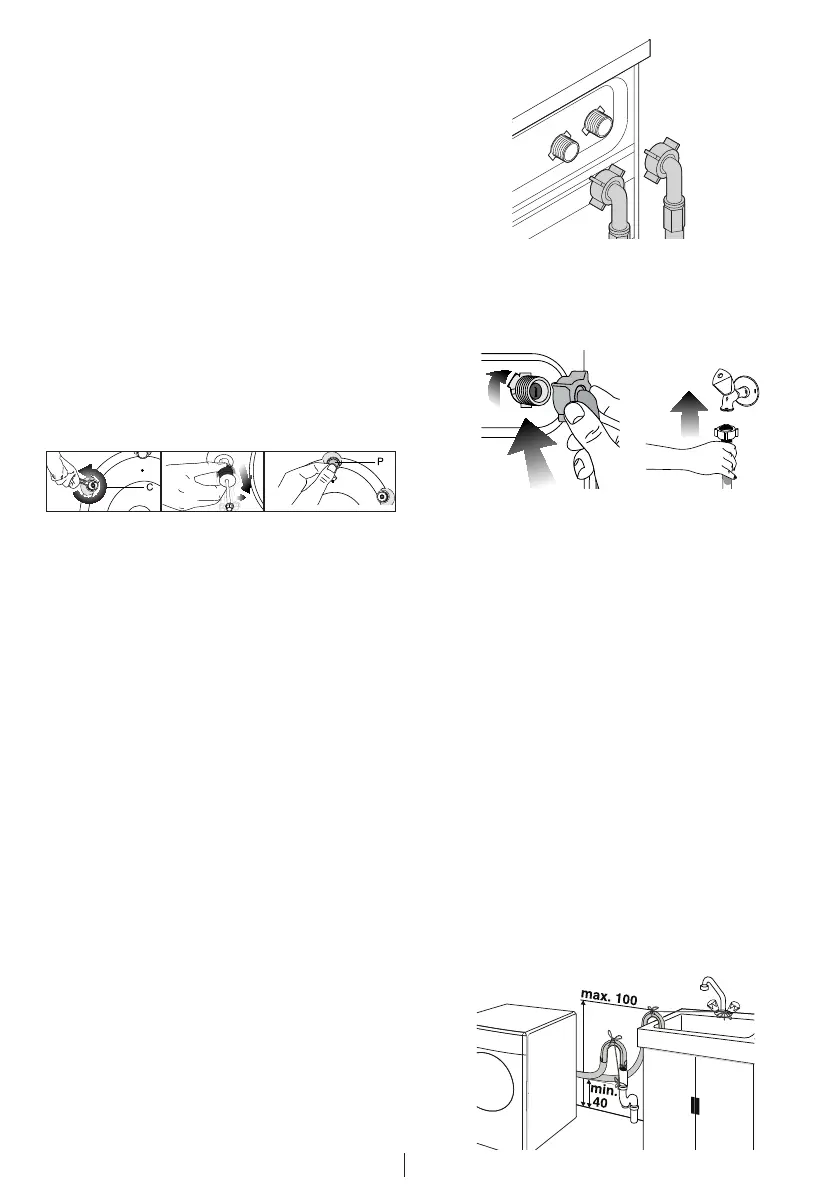 C

P

max. 100

min. 40