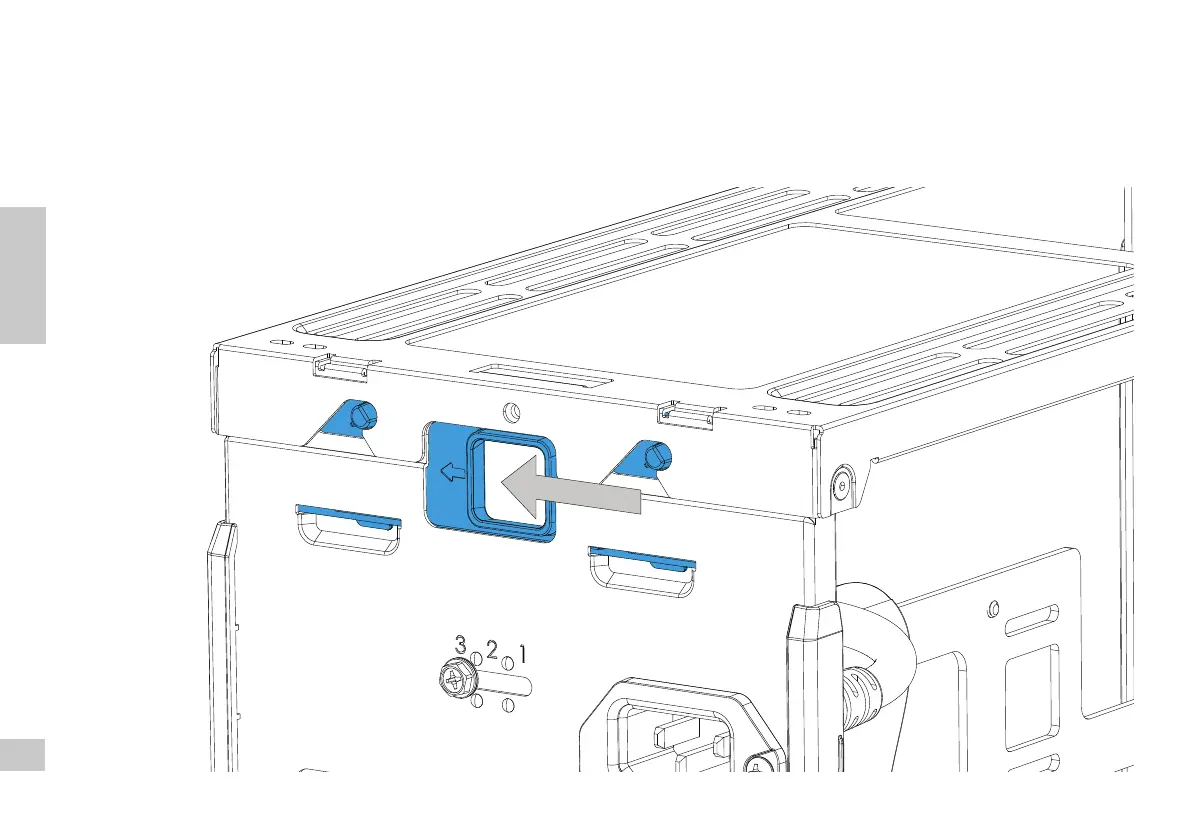 3 2 1