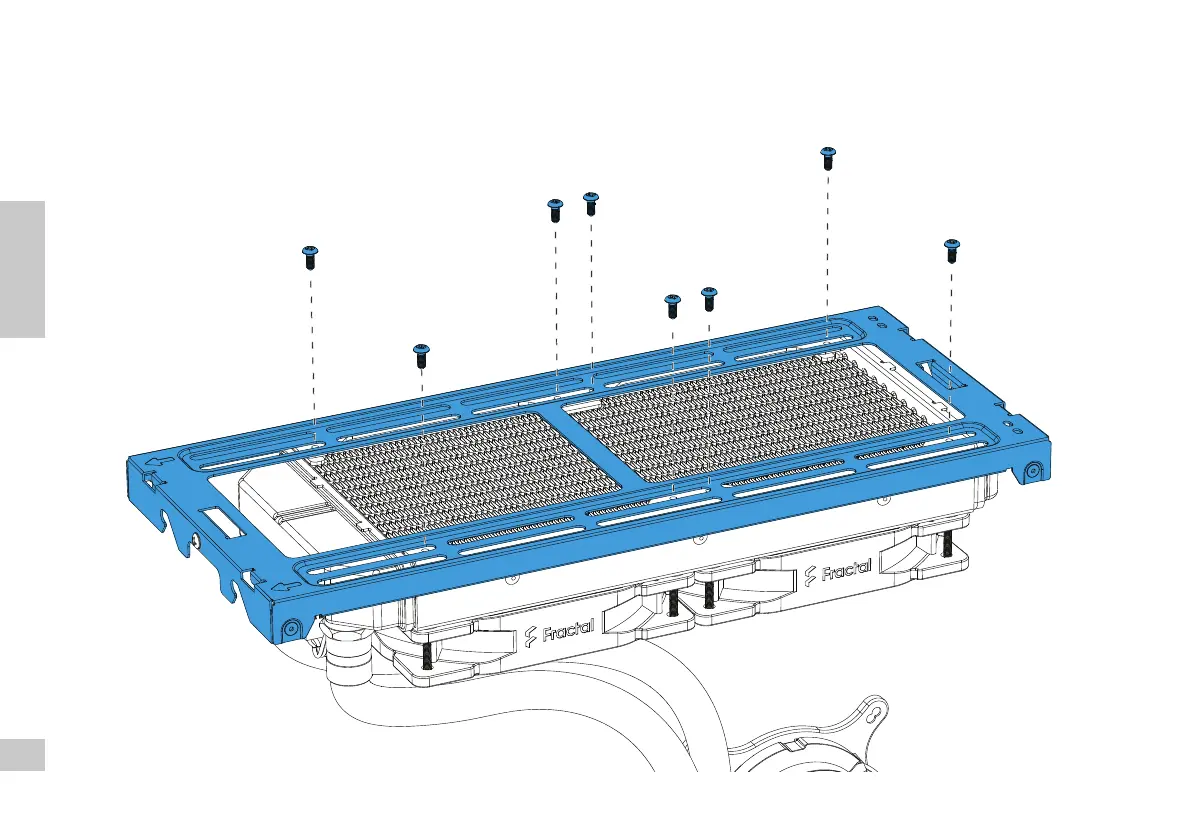 Fractal

Fractal