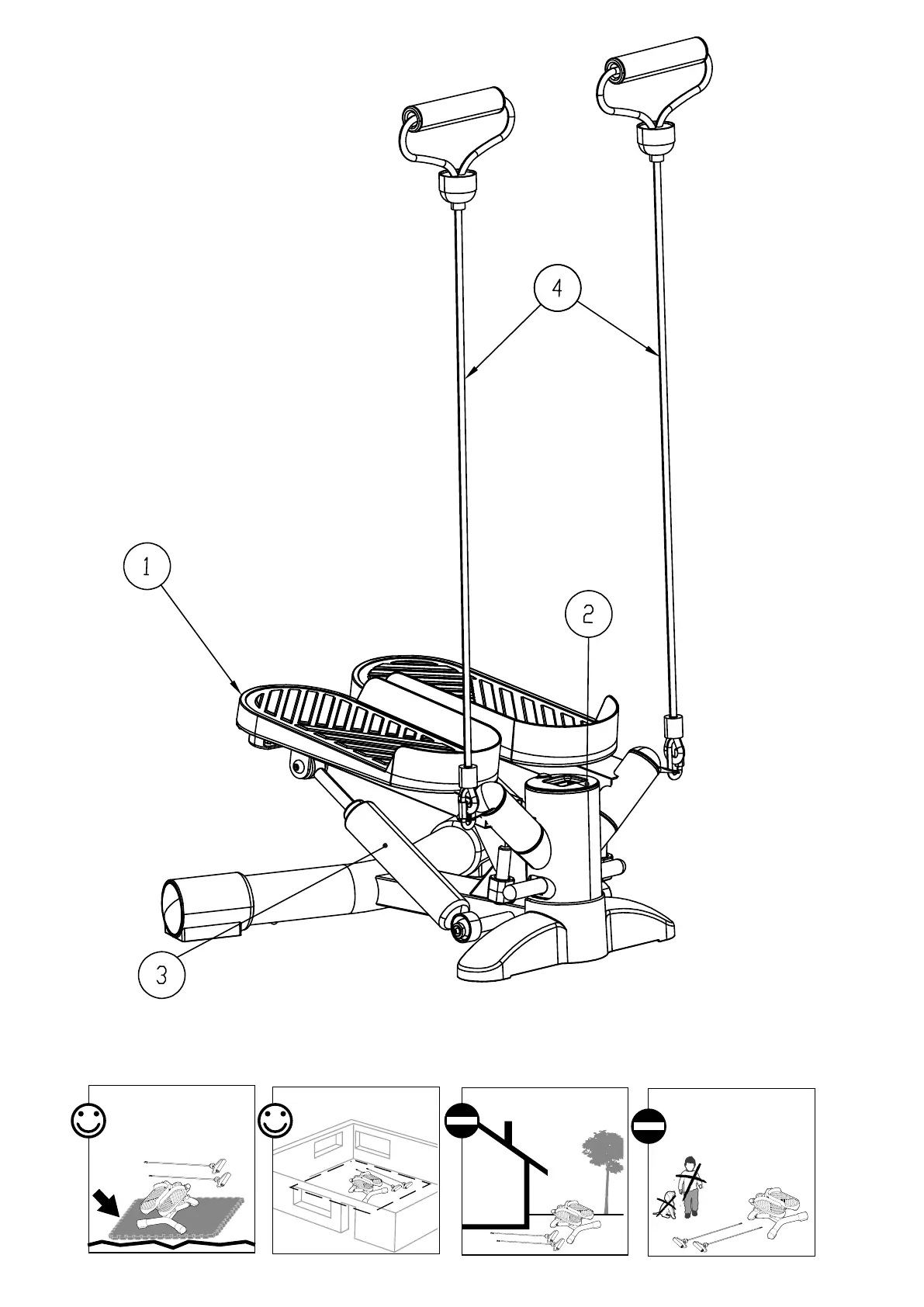 4

1

2

3