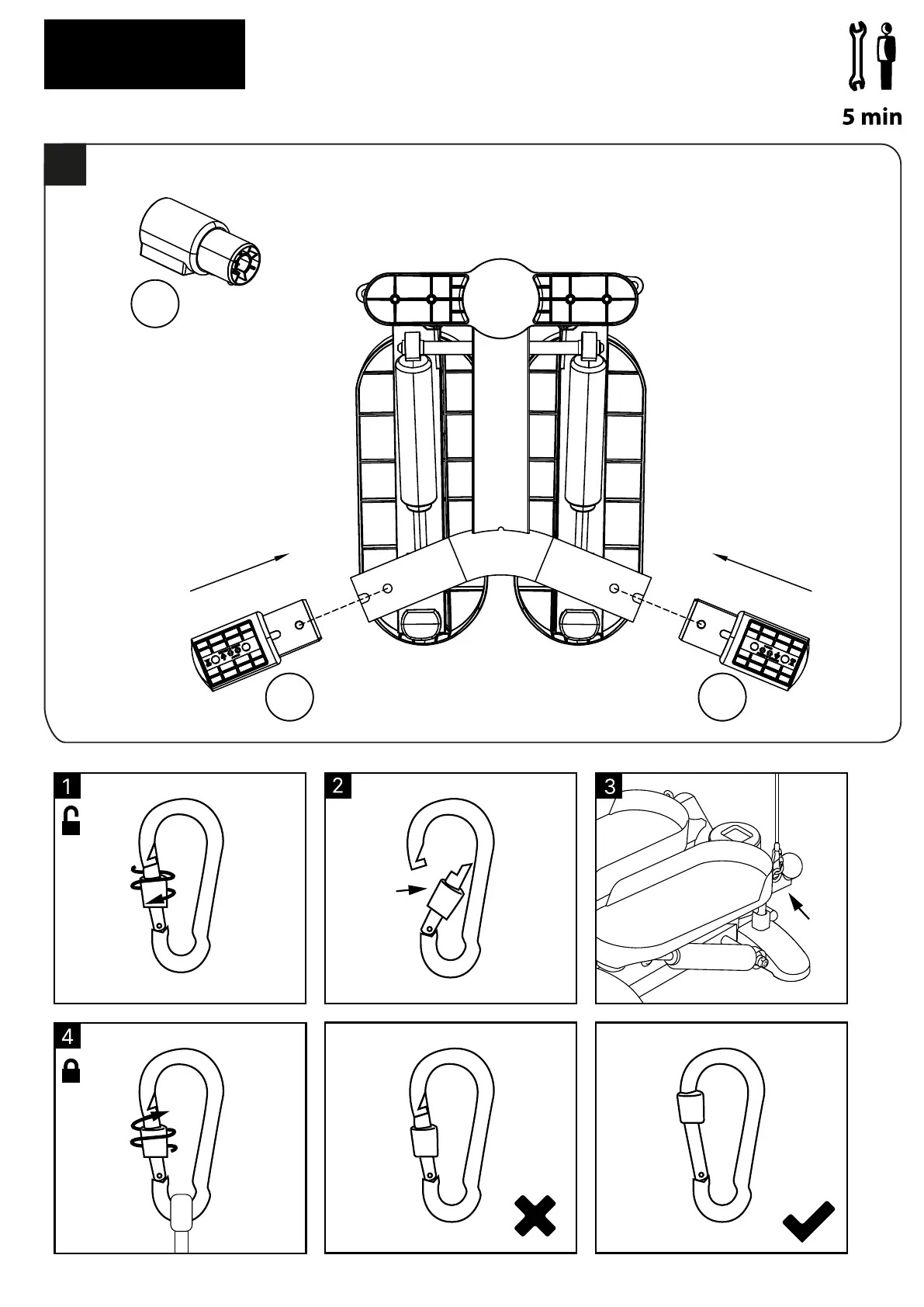 5 min

1

2

3

4