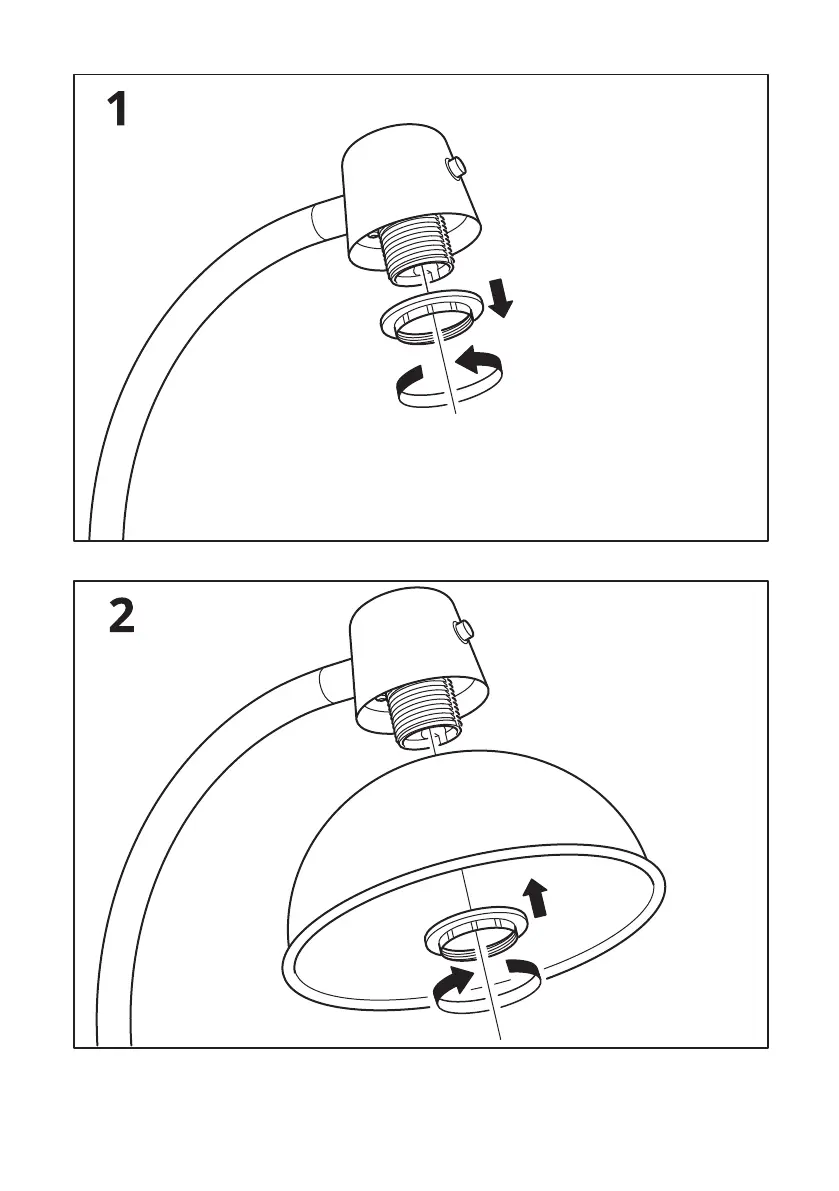 1

2