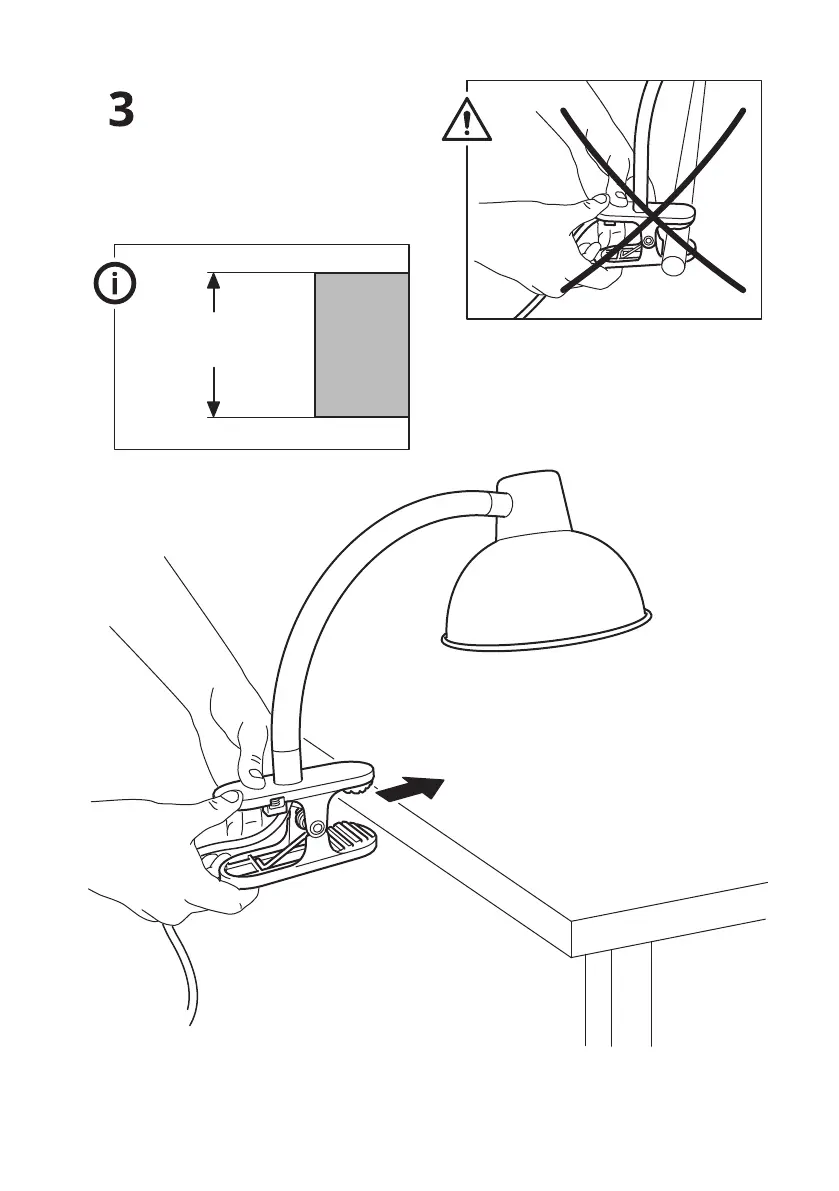 3