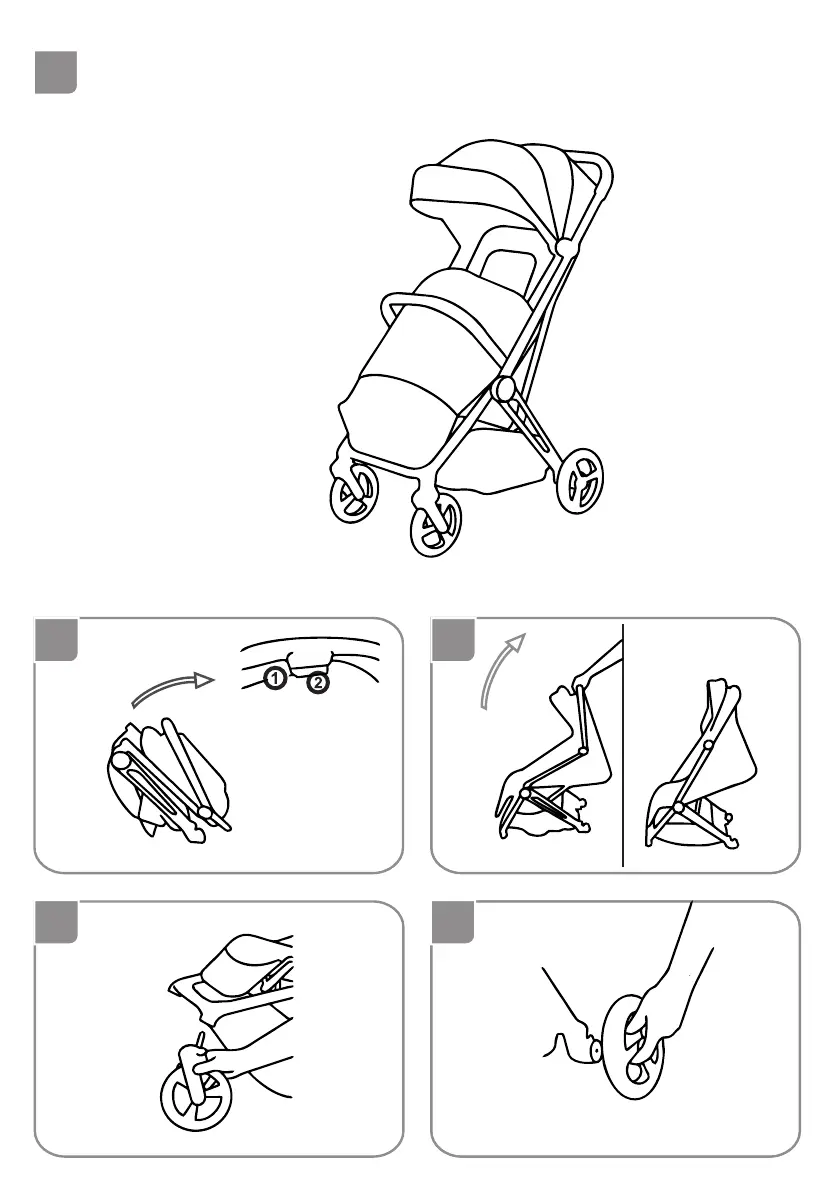 1
2