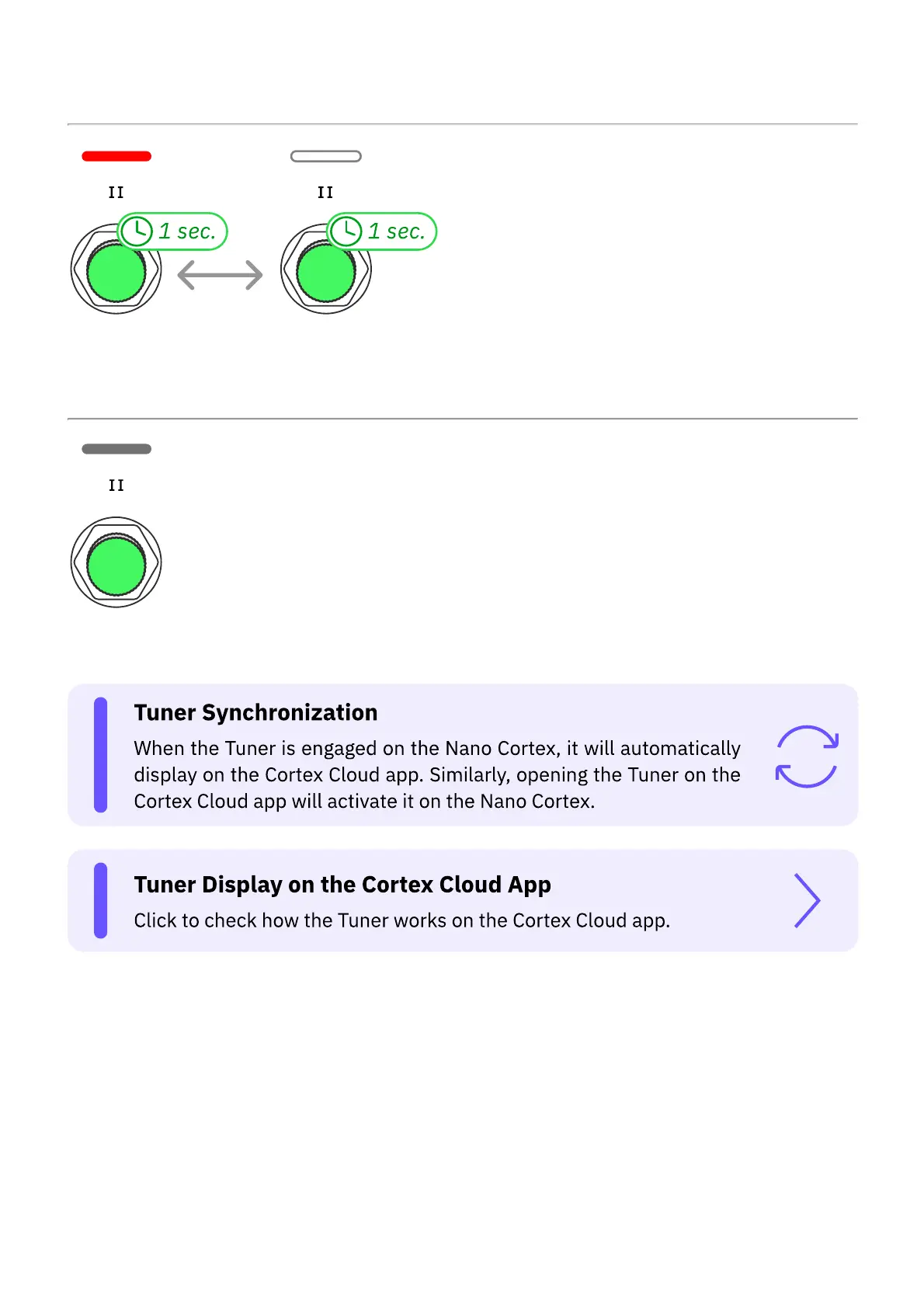 II

1 sec.

II

1 sec.

II

Tuner Synchronization

When the Tuner is engaged on the Nano Cortex, it will automatically display on the Cortex Cloud app. Similarly, opening the Tuner on the Cortex Cloud app will activate it on the Nano Cortex.

Tuner Display on the Cortex Cloud App

Click to check how the Tuner works on the Cortex Cloud app.