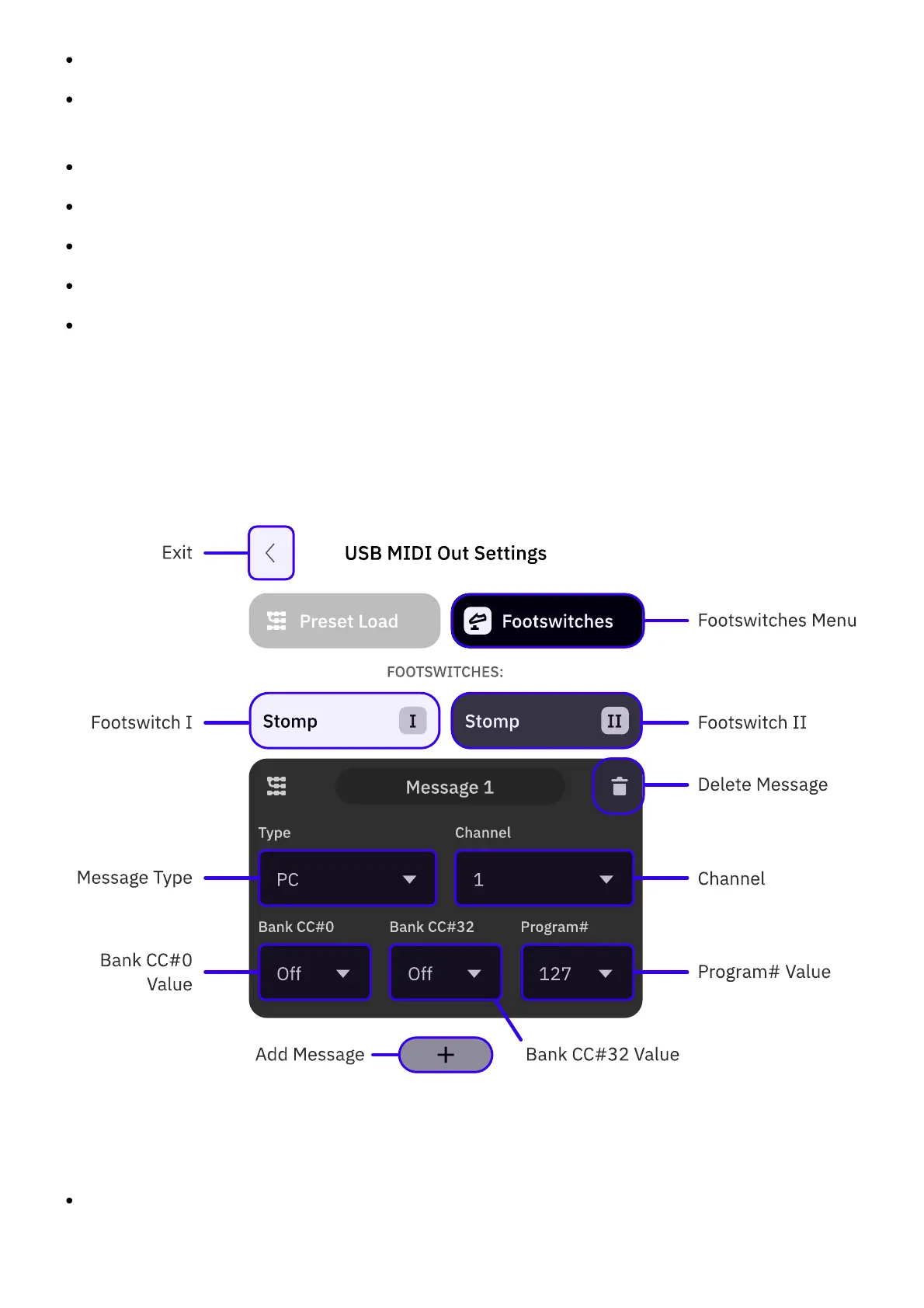 Exit

USB MIDI Out Settings

Preset Load

Footswitches

Footswitches Menu

FOOTSWITCHES:

Footswitch I

Stomp I

Stomp II

Footswitch II

Message 1

Delete Message

Type

Channel

Message Type

PC

1

Channel

Bank CC#0

Bank CC#32

Program#

Bank CC#0 Value

Off

Off

127

Program# Value

Add Message

+

Bank CC#32 Value