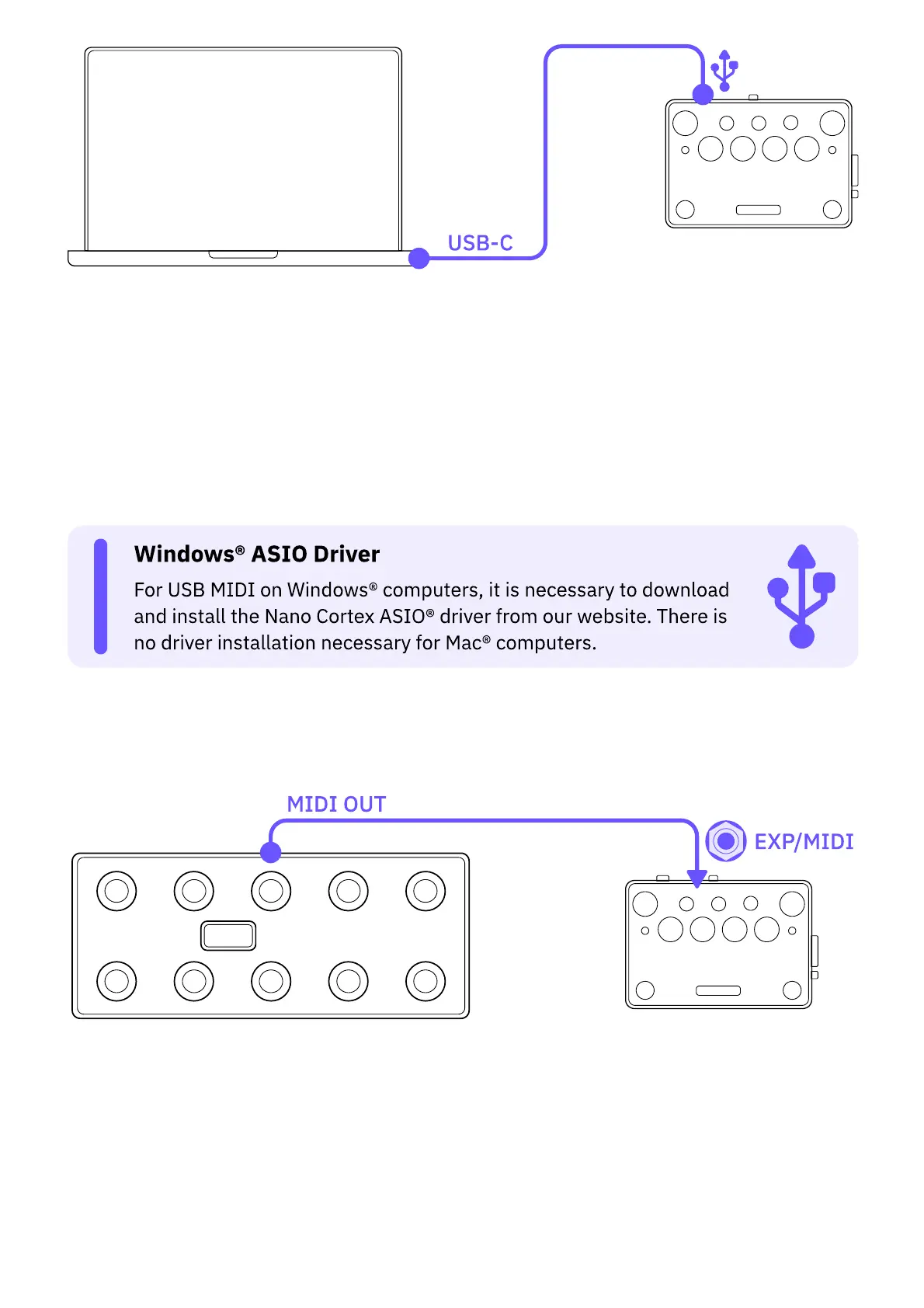 USB-C

Windows® ASIO Driver

For USB MIDI on Windows® computers, it is necessary to download and install the Nano Cortex ASIO® driver from our website. There is no driver installation necessary for Mac® computers.

MIDI OUT

EXP/MIDI