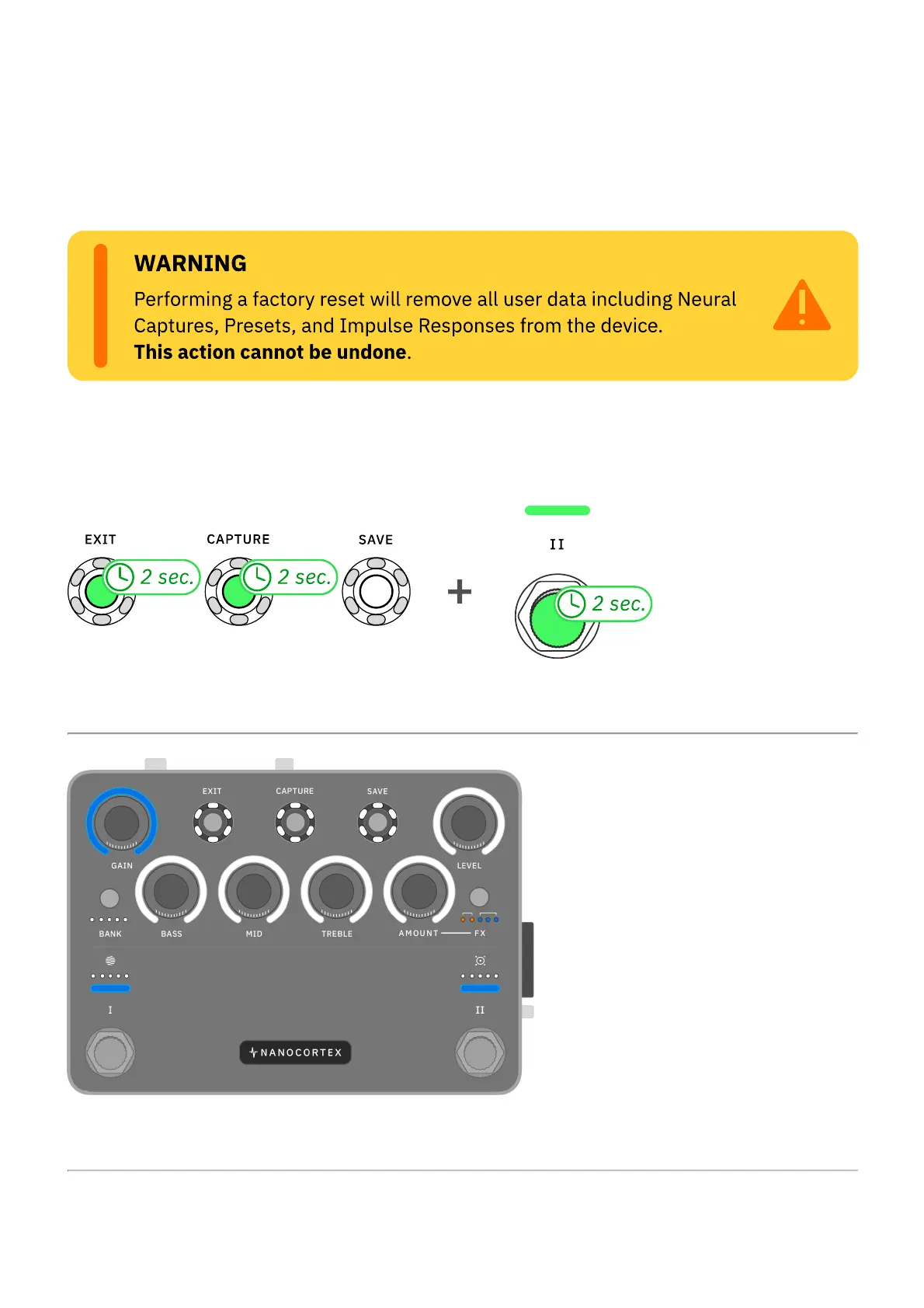 WARNING
Performing a factory reset will remove all user data including Neural Captures, Presets, and Impulse Responses from the device.
This action cannot be undone.

EXIT 2 sec. CAPTURE 2 sec. SAVE + II 2 sec.

EXIT CAPTURE SAVE
GAIN LEVEL
BANK BASS MID TREBLE AMOUNT FX
I II
NANOCORTEX