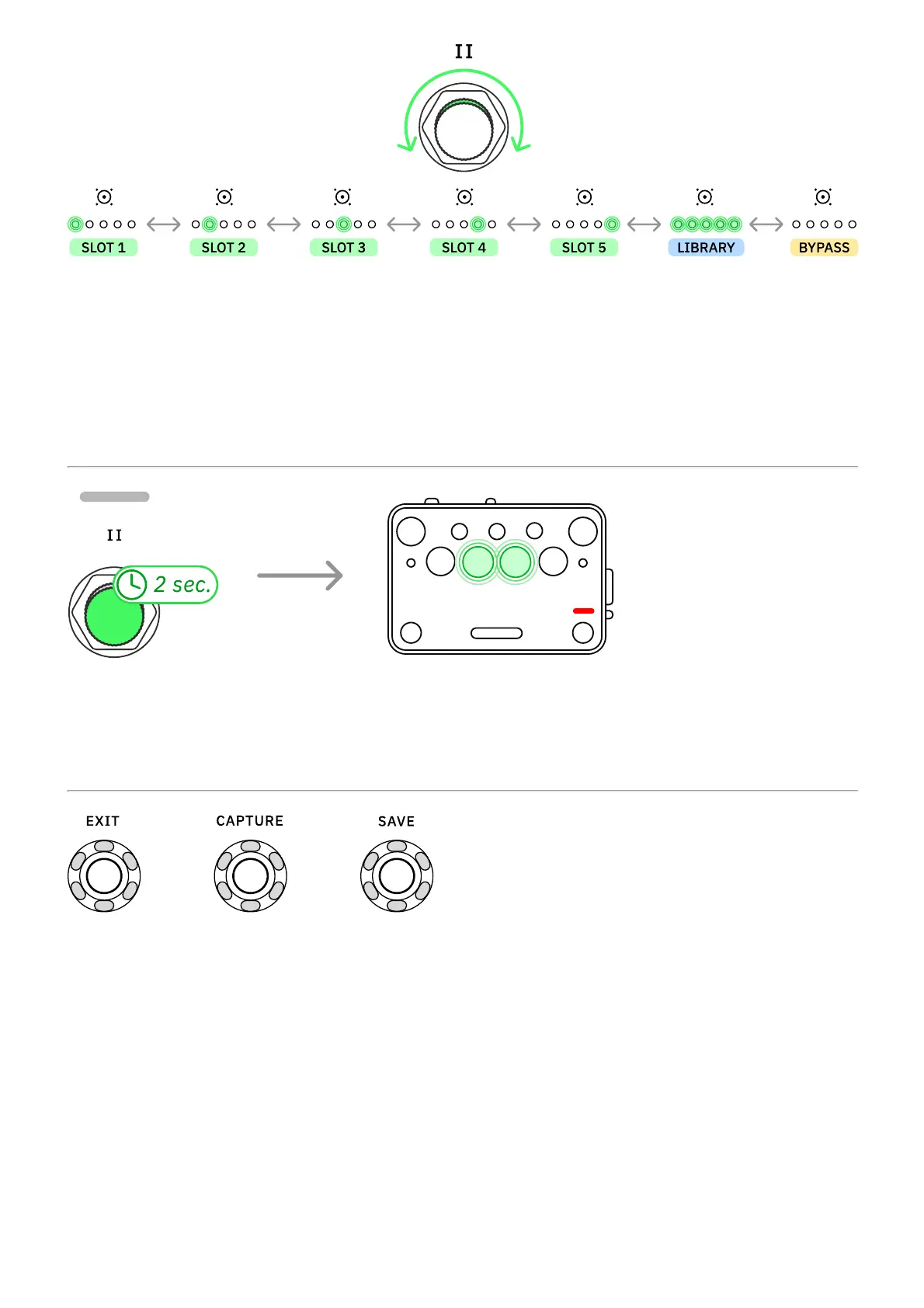 II

SLOT 1 SLOT 2 SLOT 3 SLOT 4 SLOT 5 LIBRARY BYPASS

II

2 sec.

EXIT CAPTURE SAVE