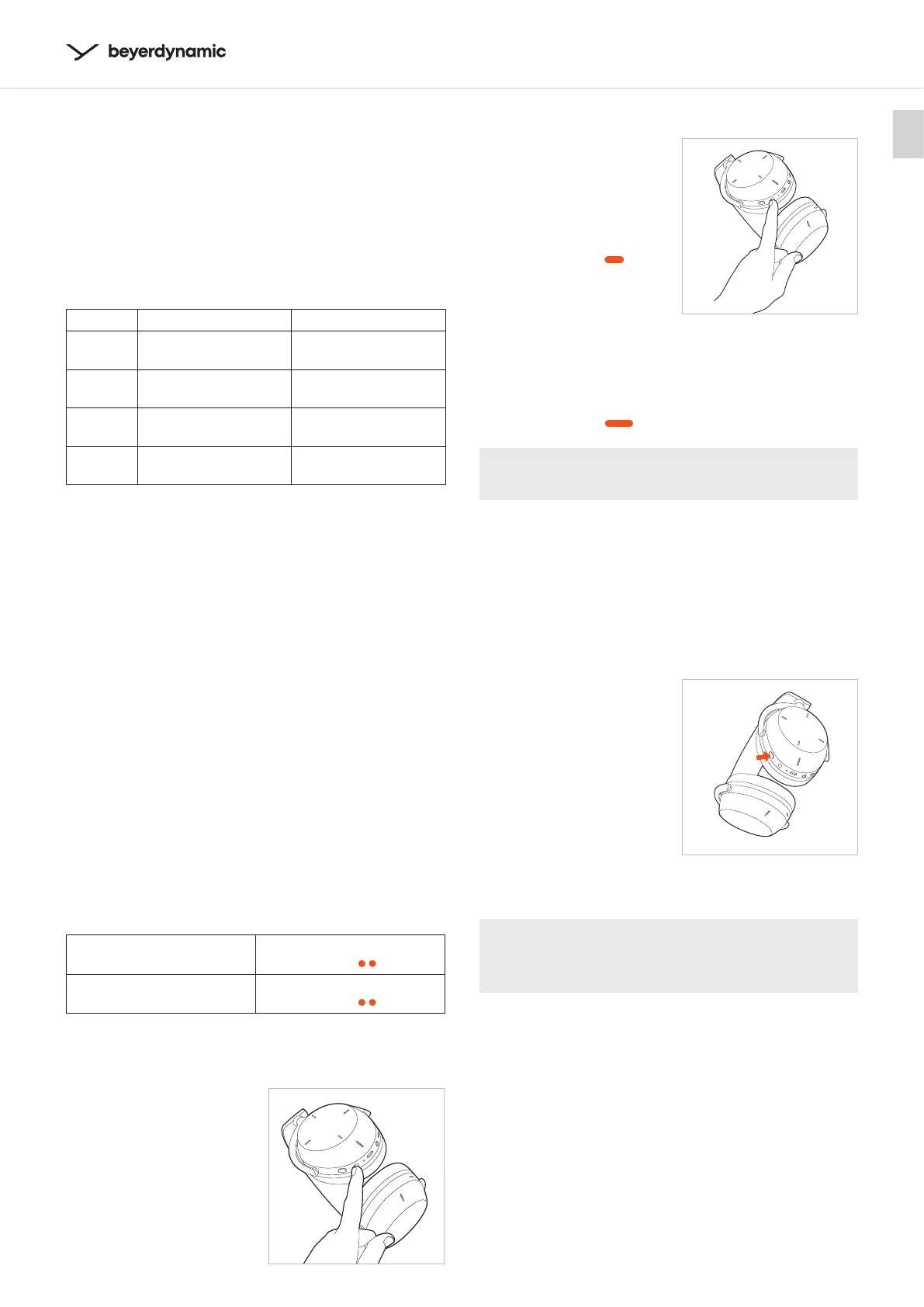 beyerdynamic