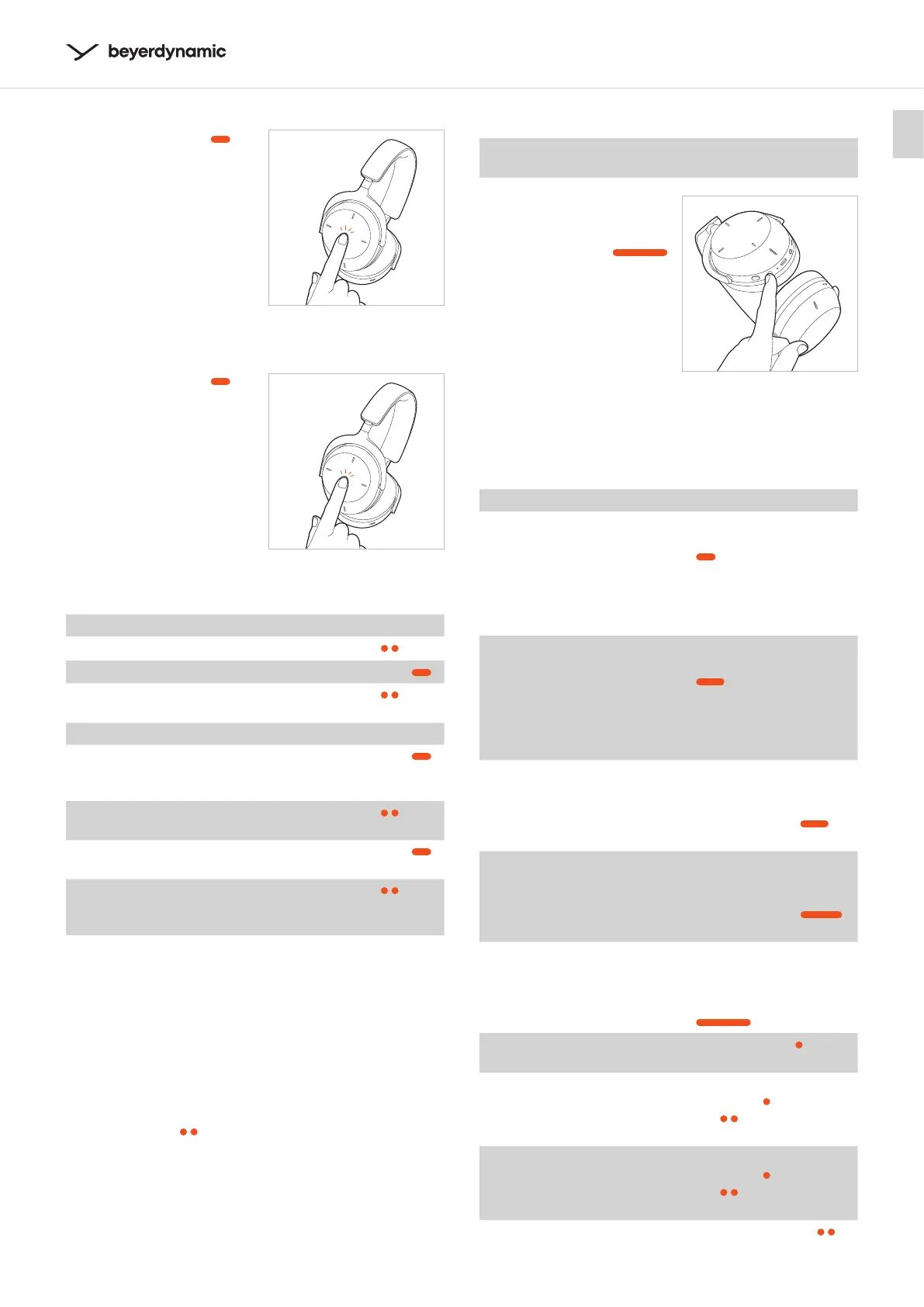 beyerdynamic