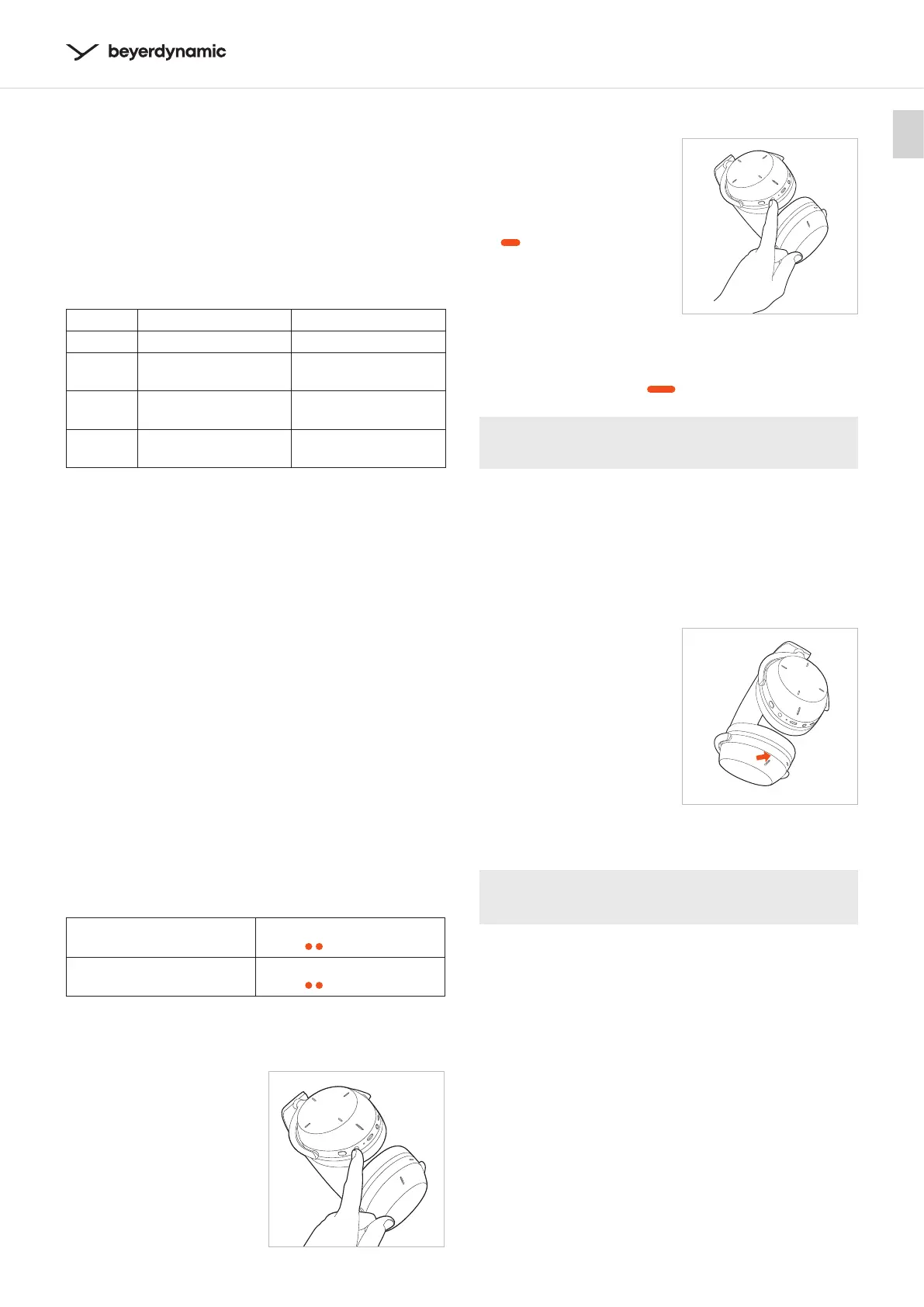 beyerdynamic