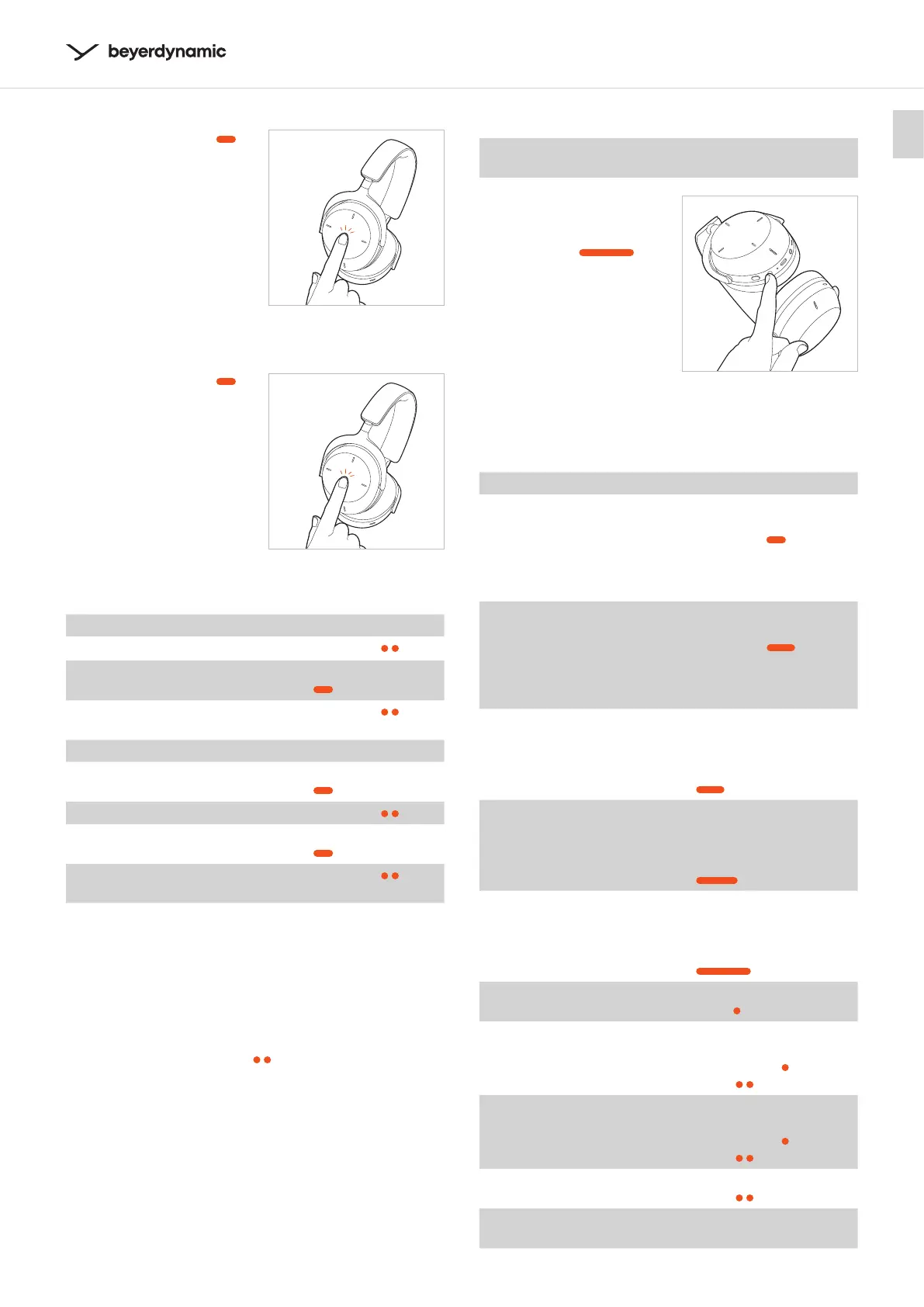 beyerdynamic