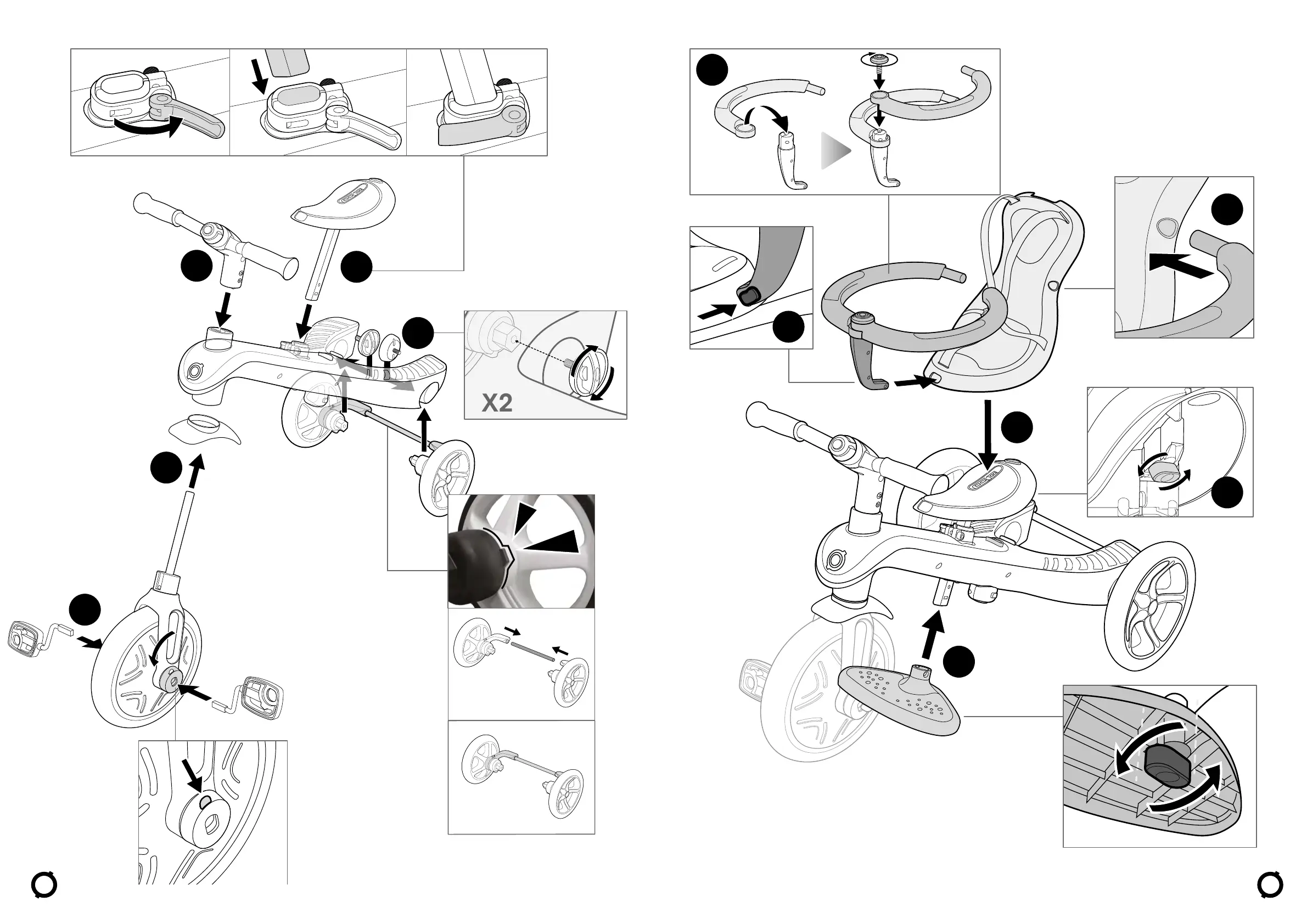 X2